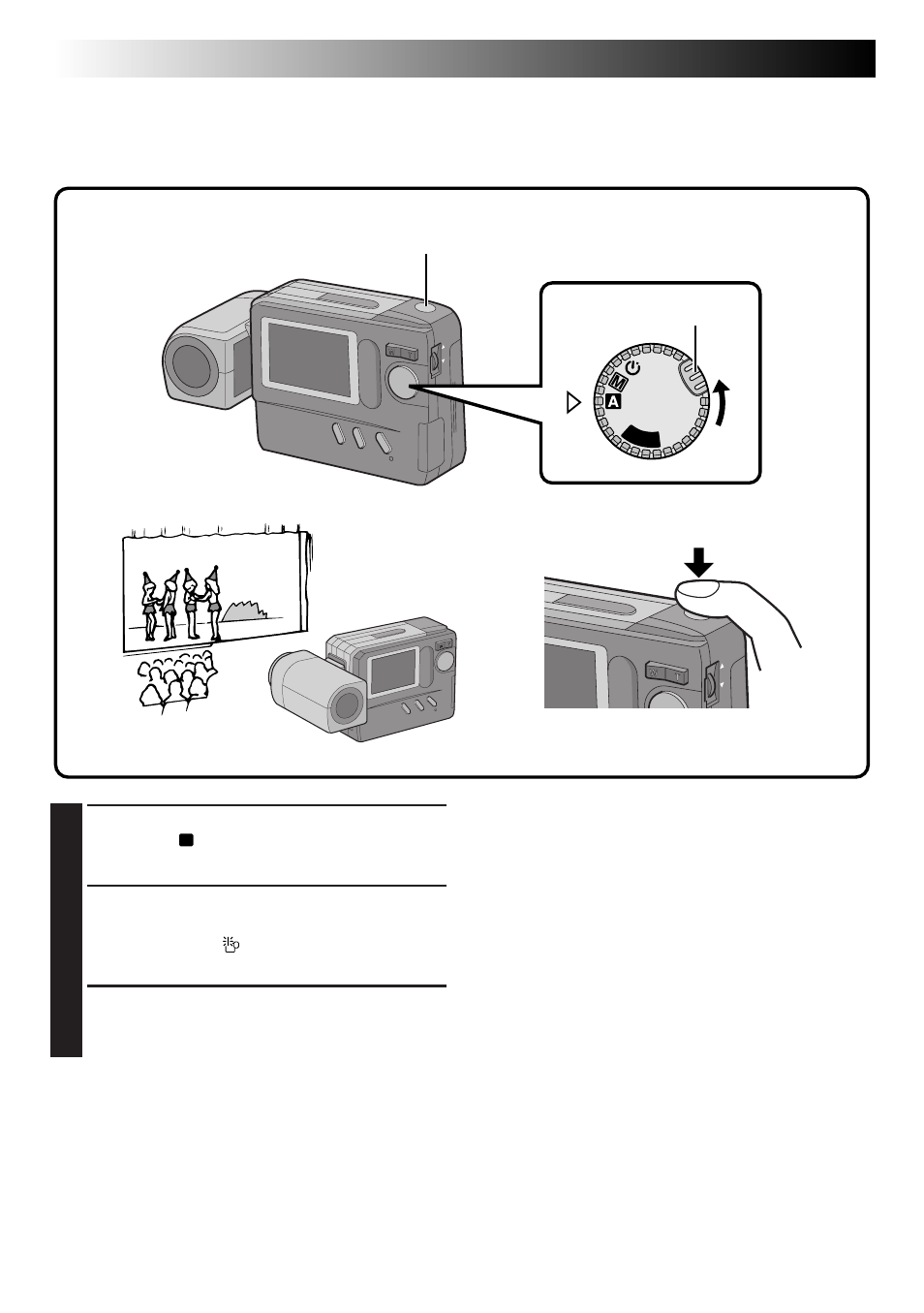 M

A