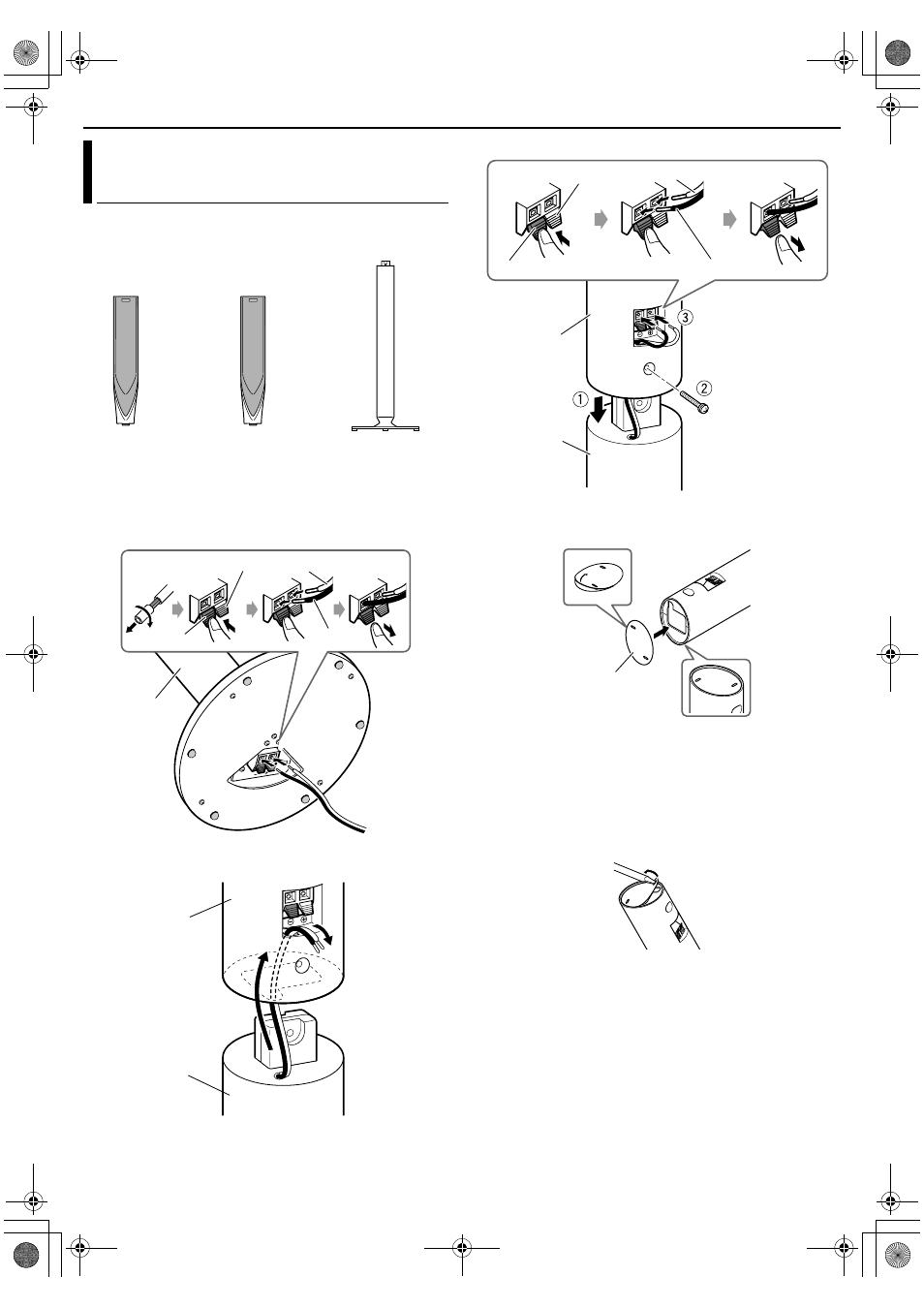 ①
②
③