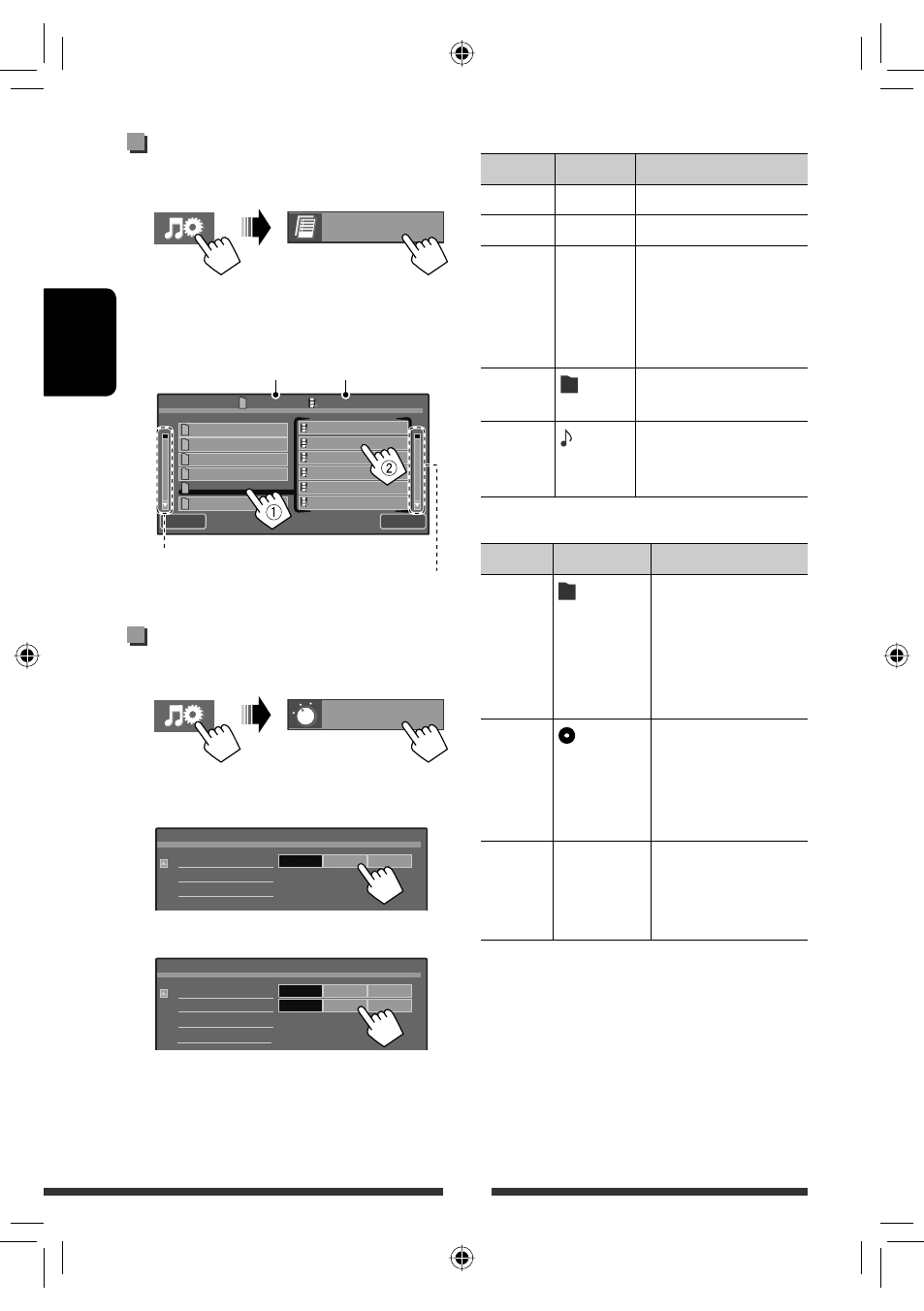 ①

②