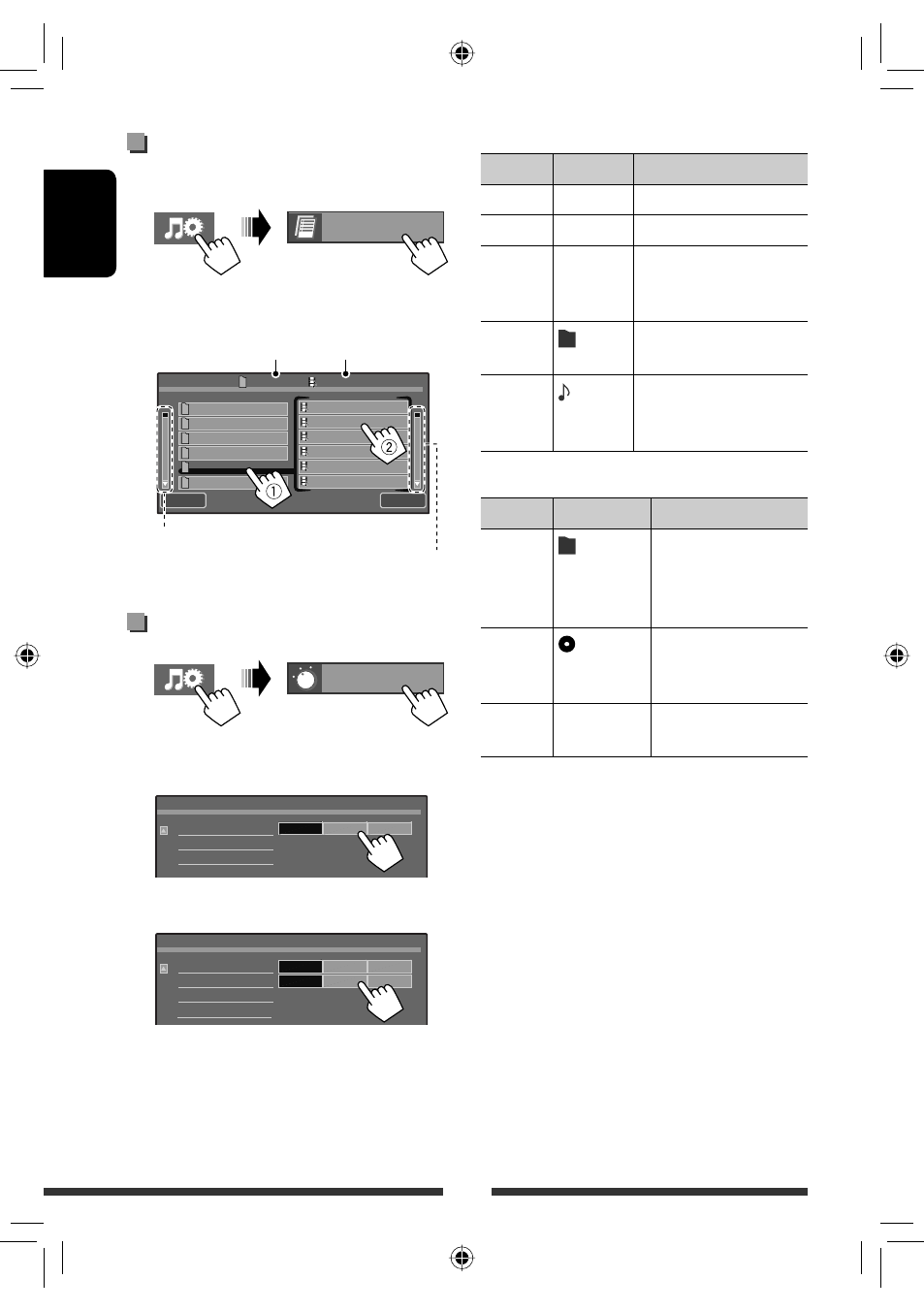 ①

②