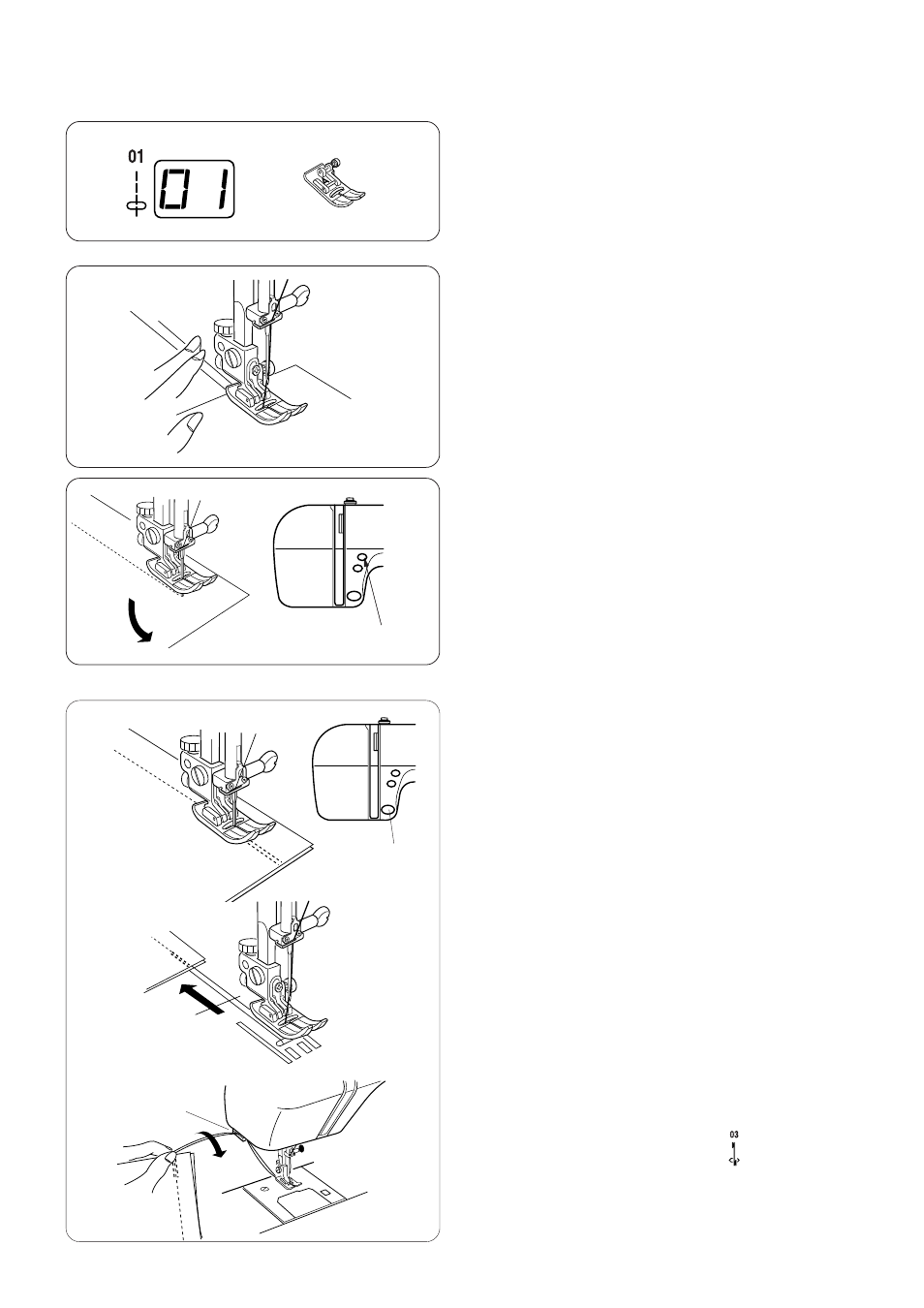 01

01

03