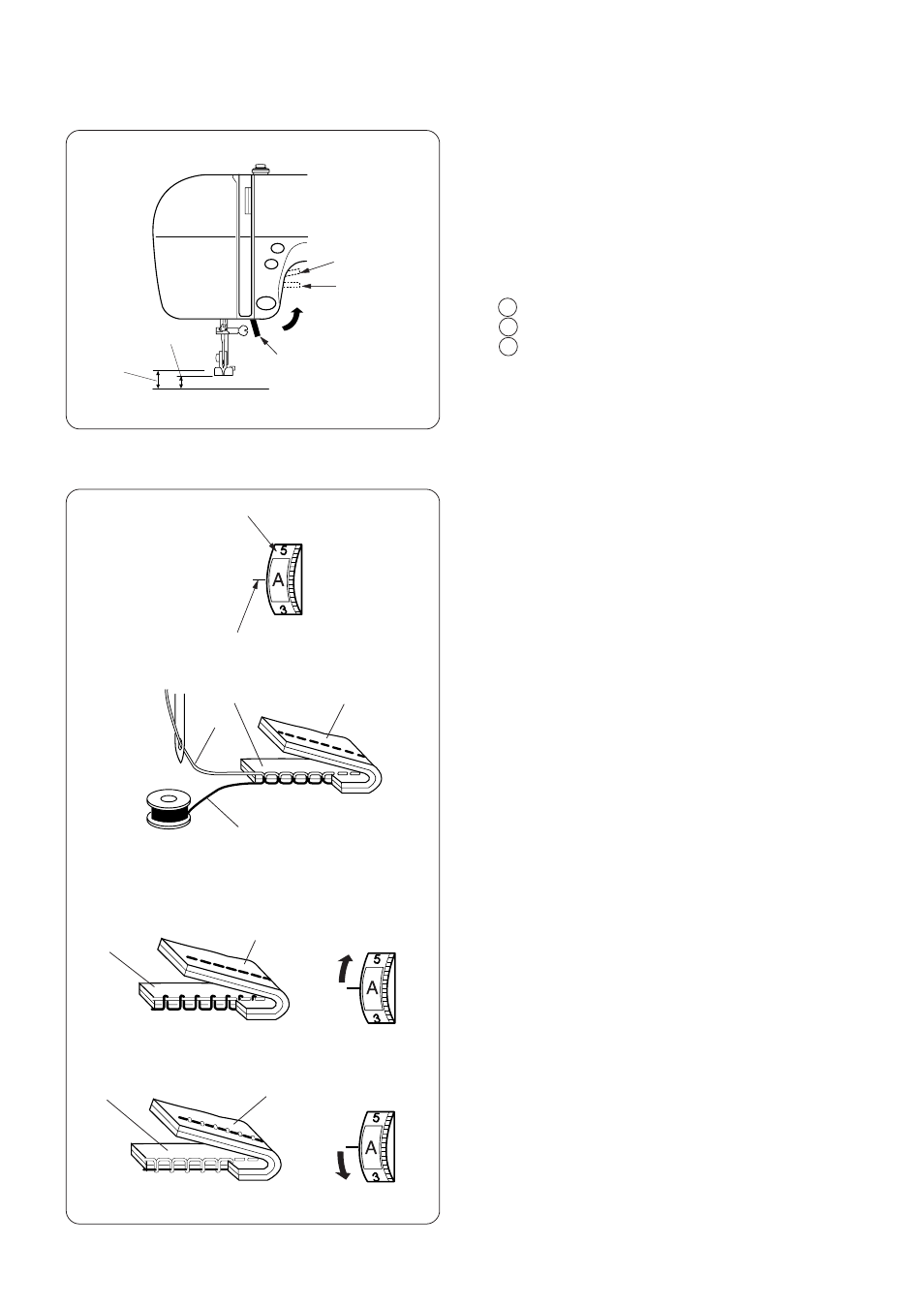 5
A
3

5
A
3

5
A
3