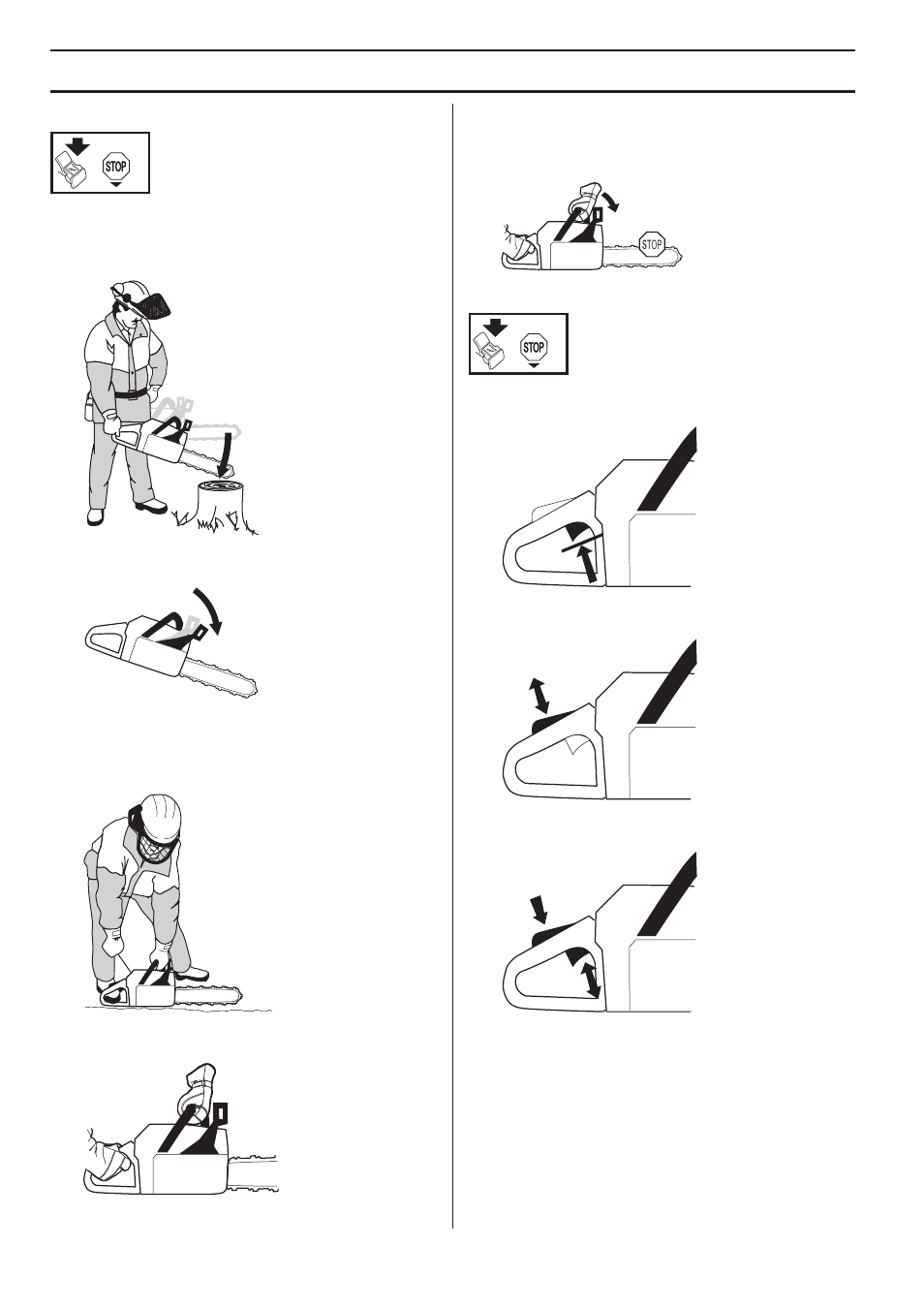 STOP

STOP

STOP