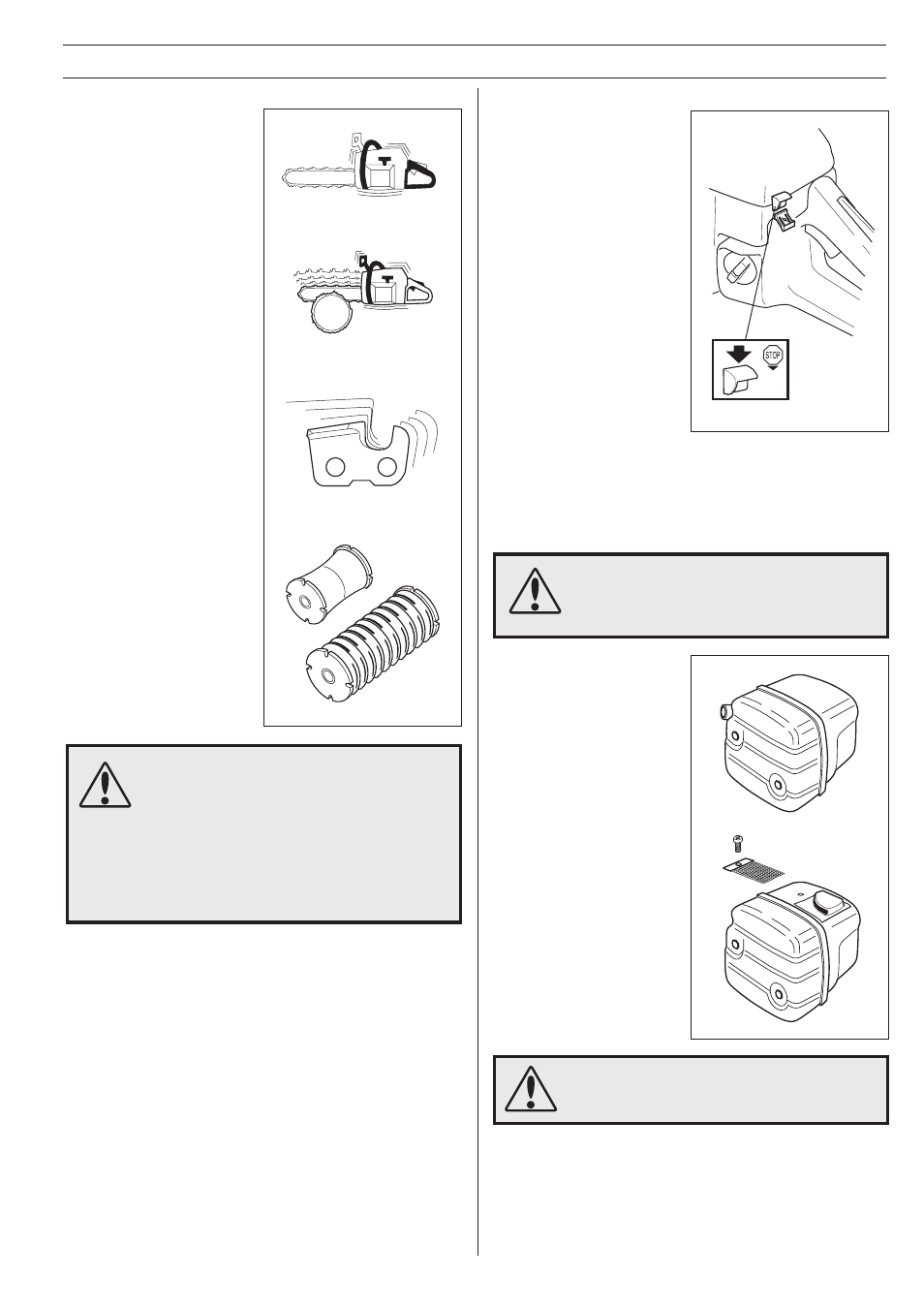 STOP