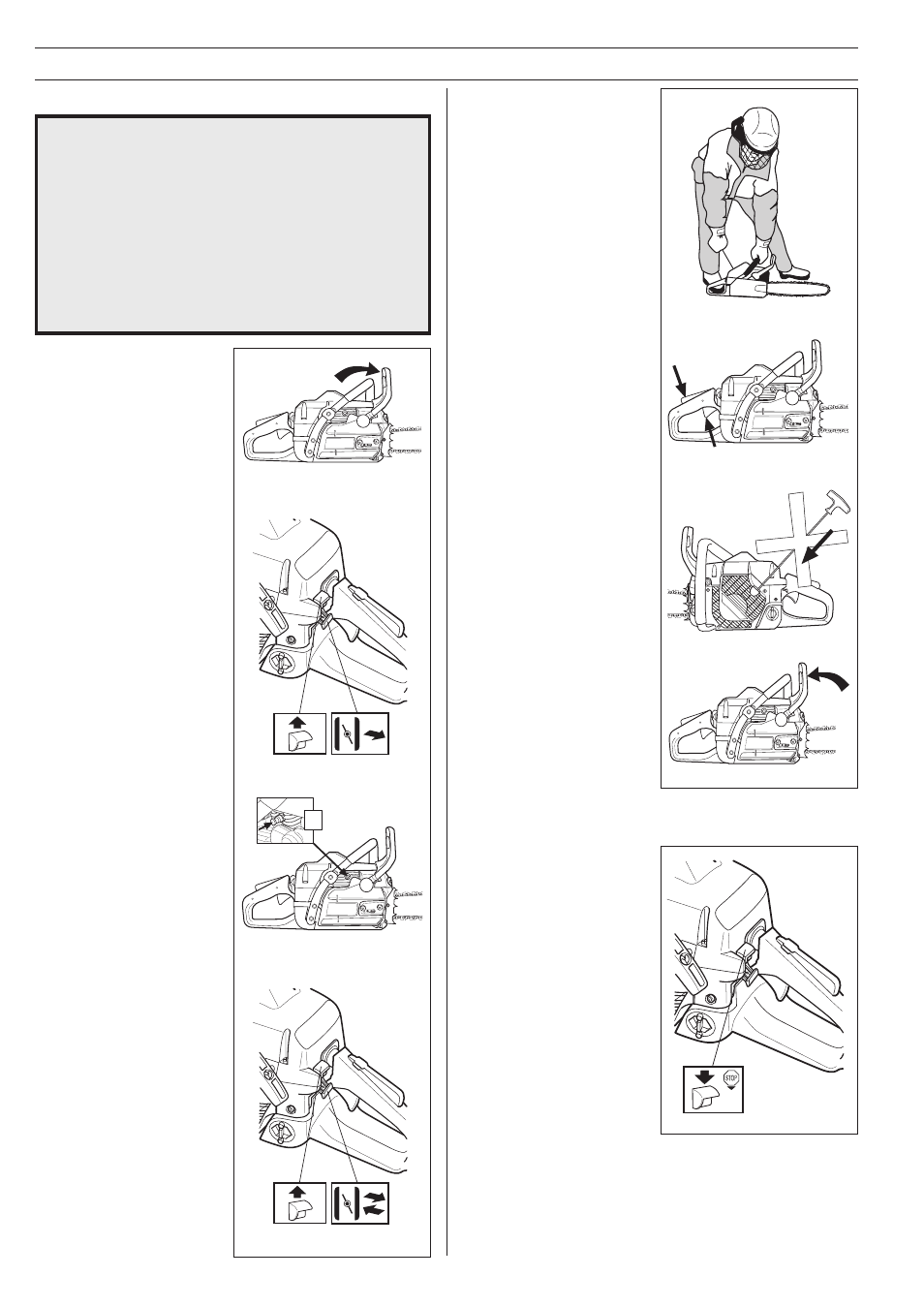 STOP