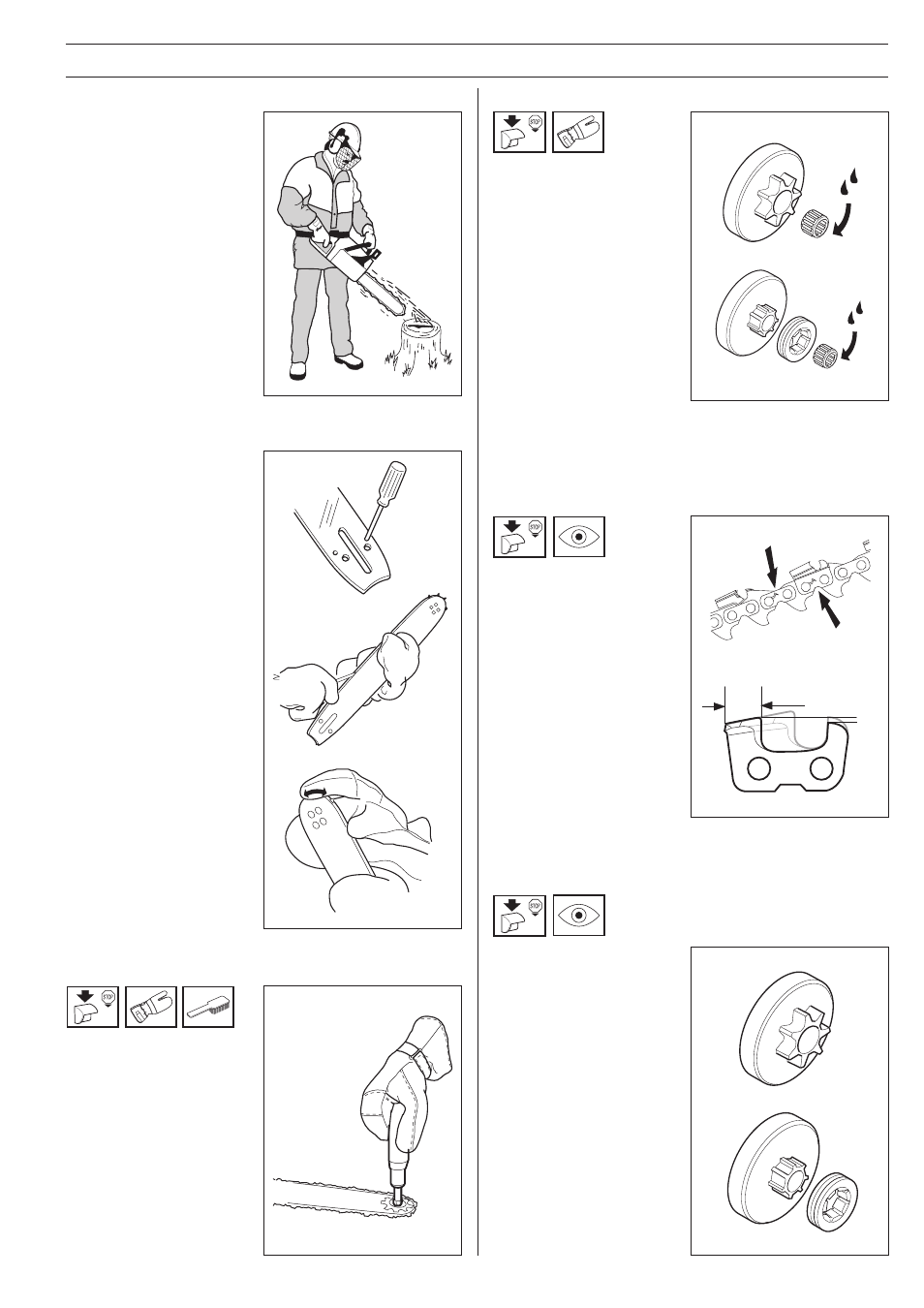 STOP

STOP

STOP

STOP