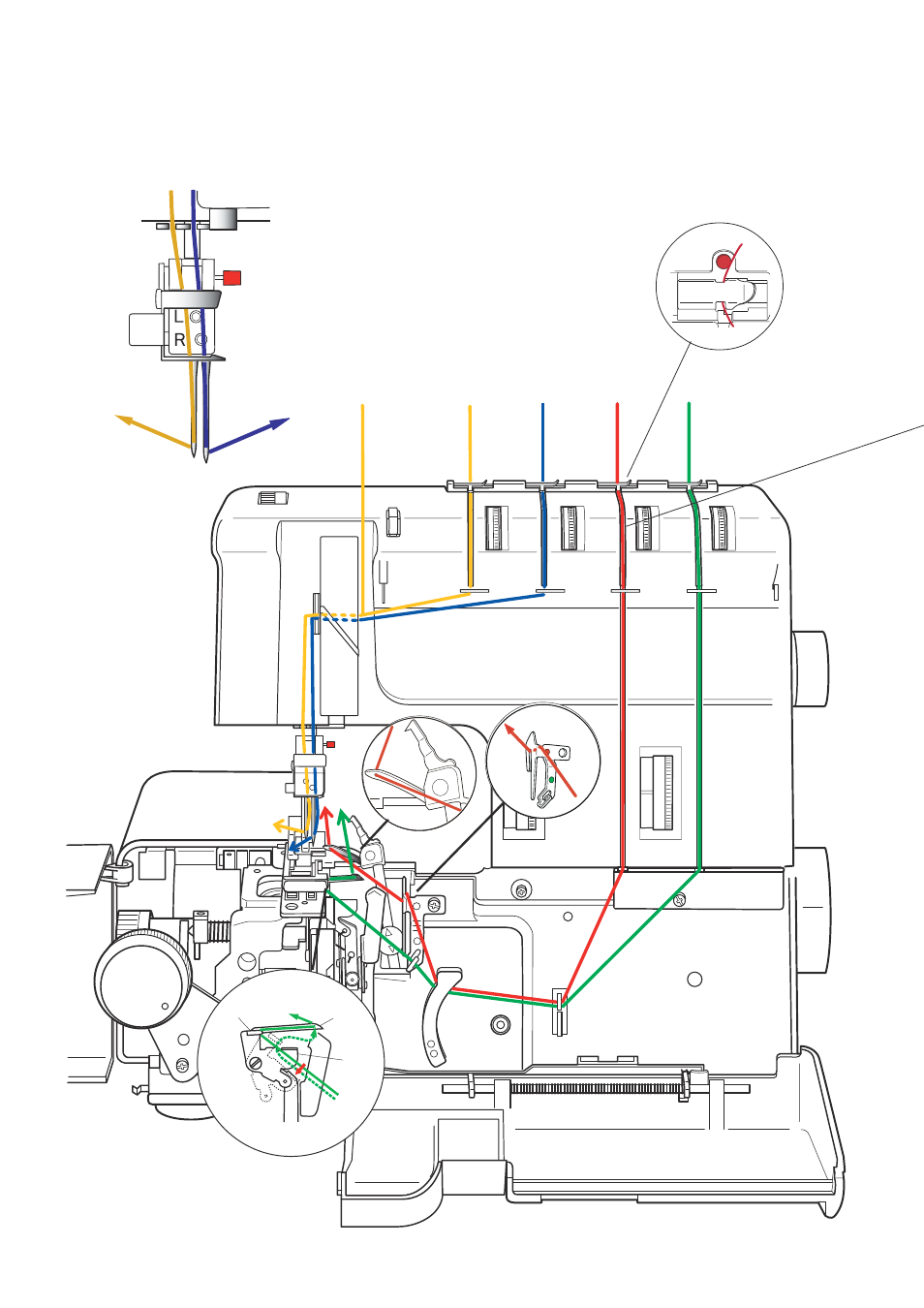 L
R