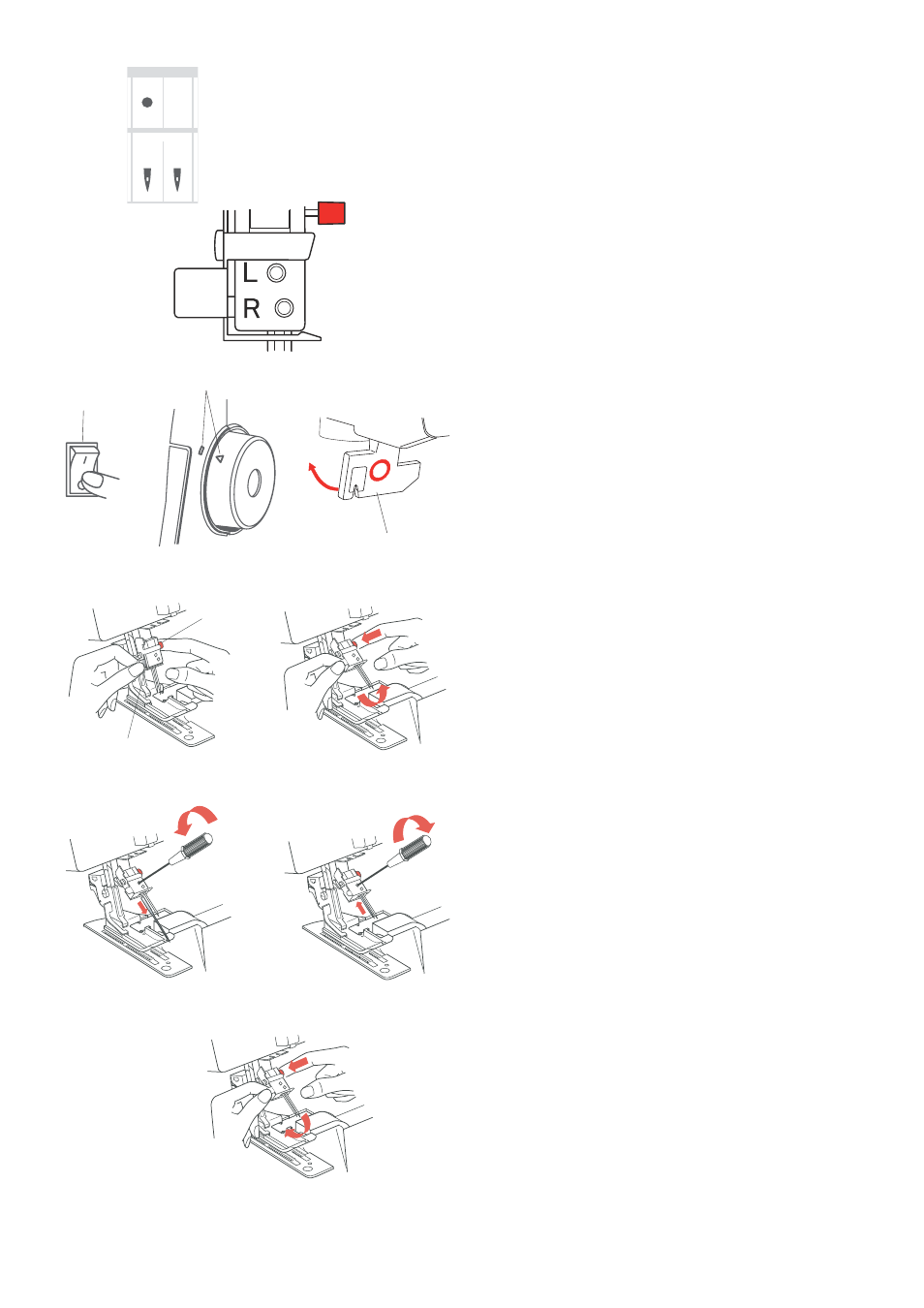 L
R