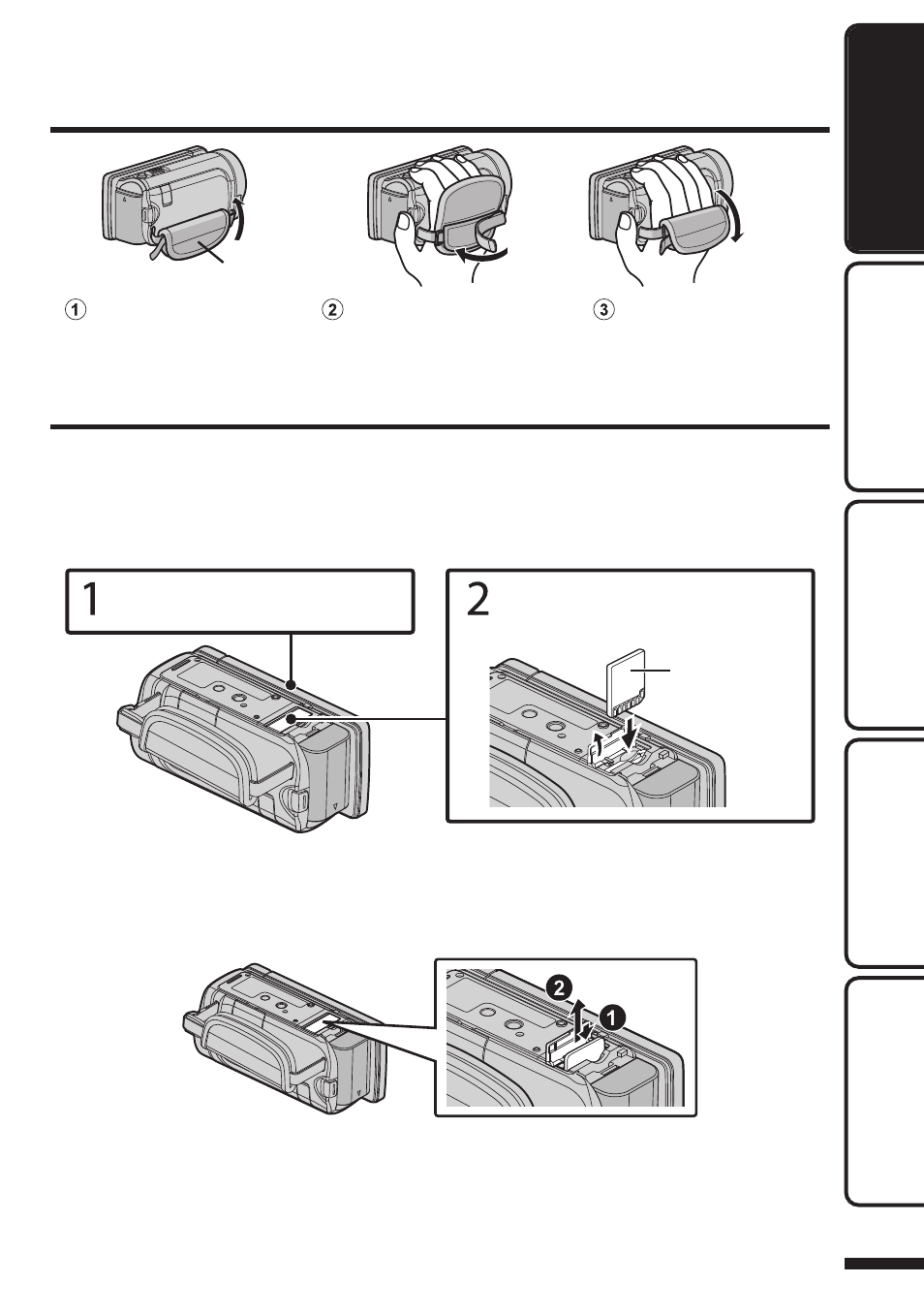 ①

②

③

1

2

❷

❶