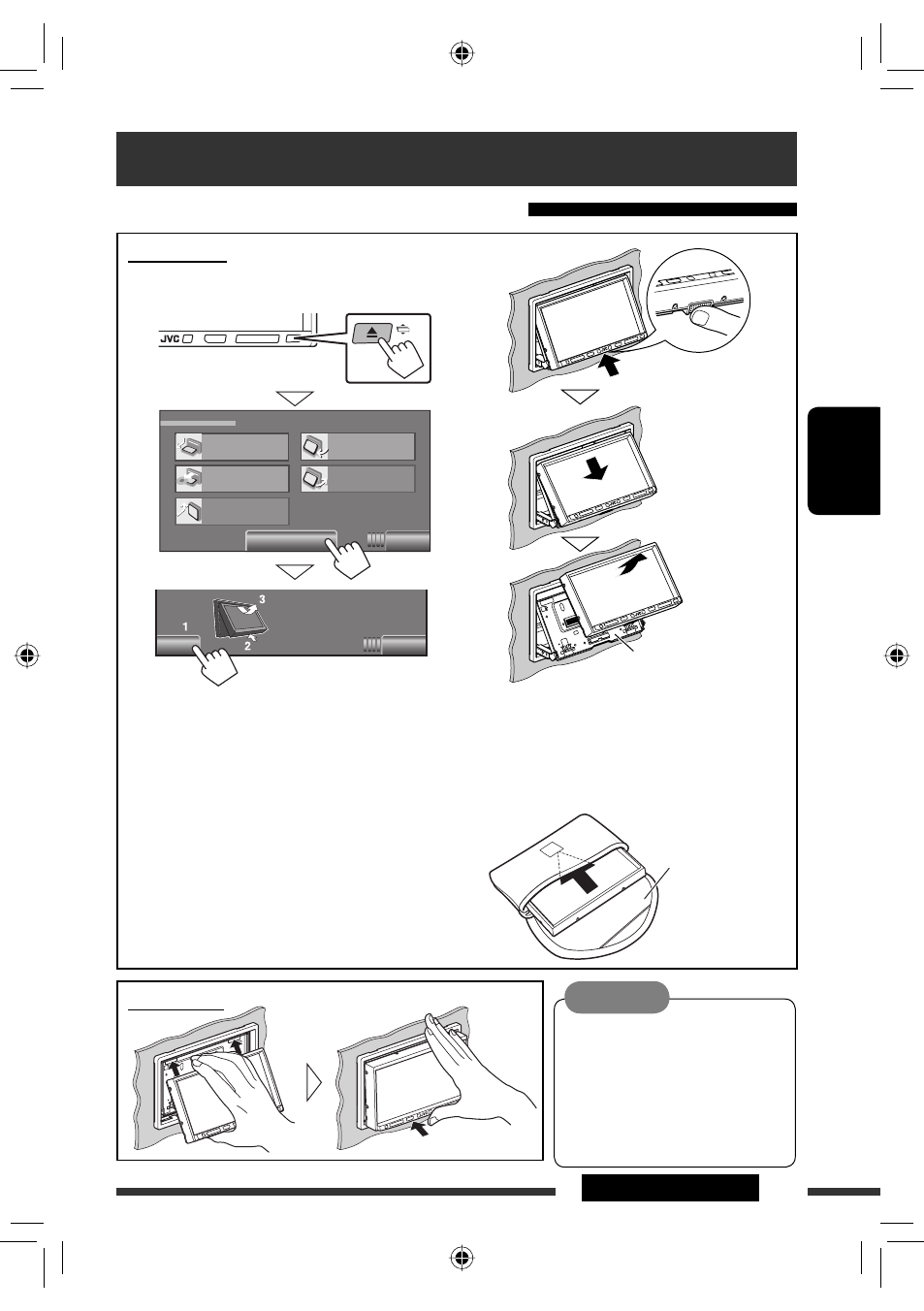 JVC

1

2

3