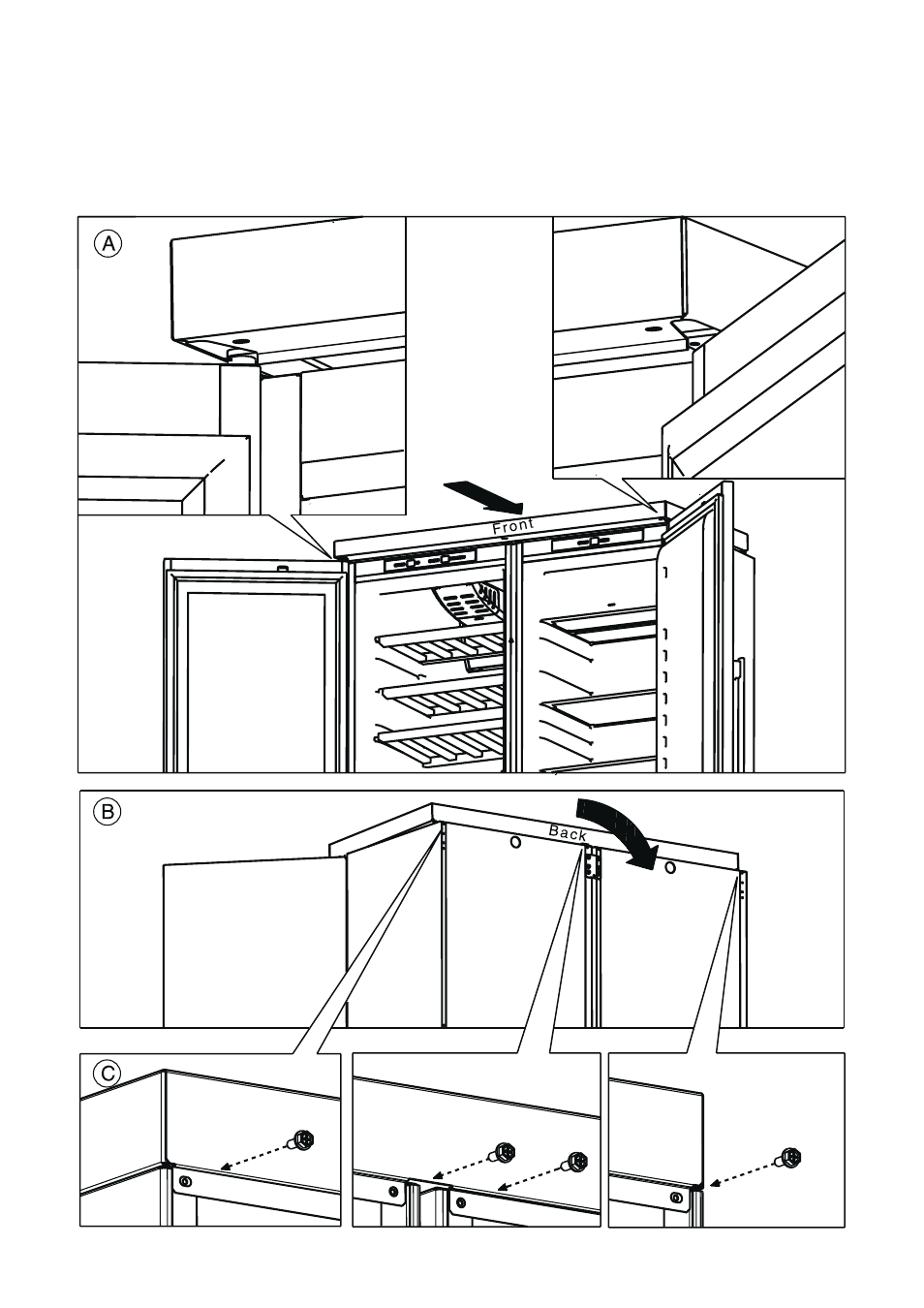 A

Front

B

Back

C