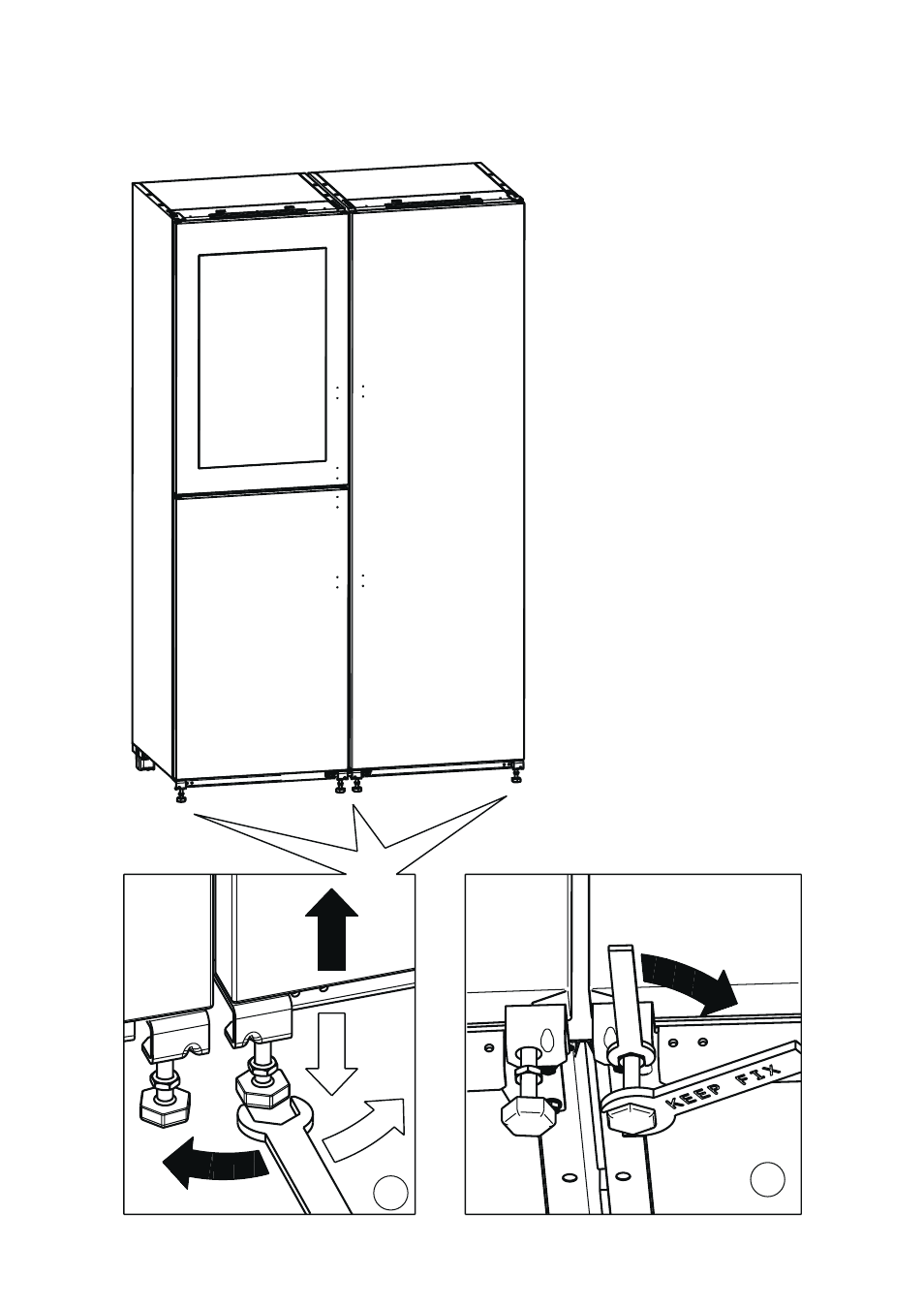 KEEP FIX