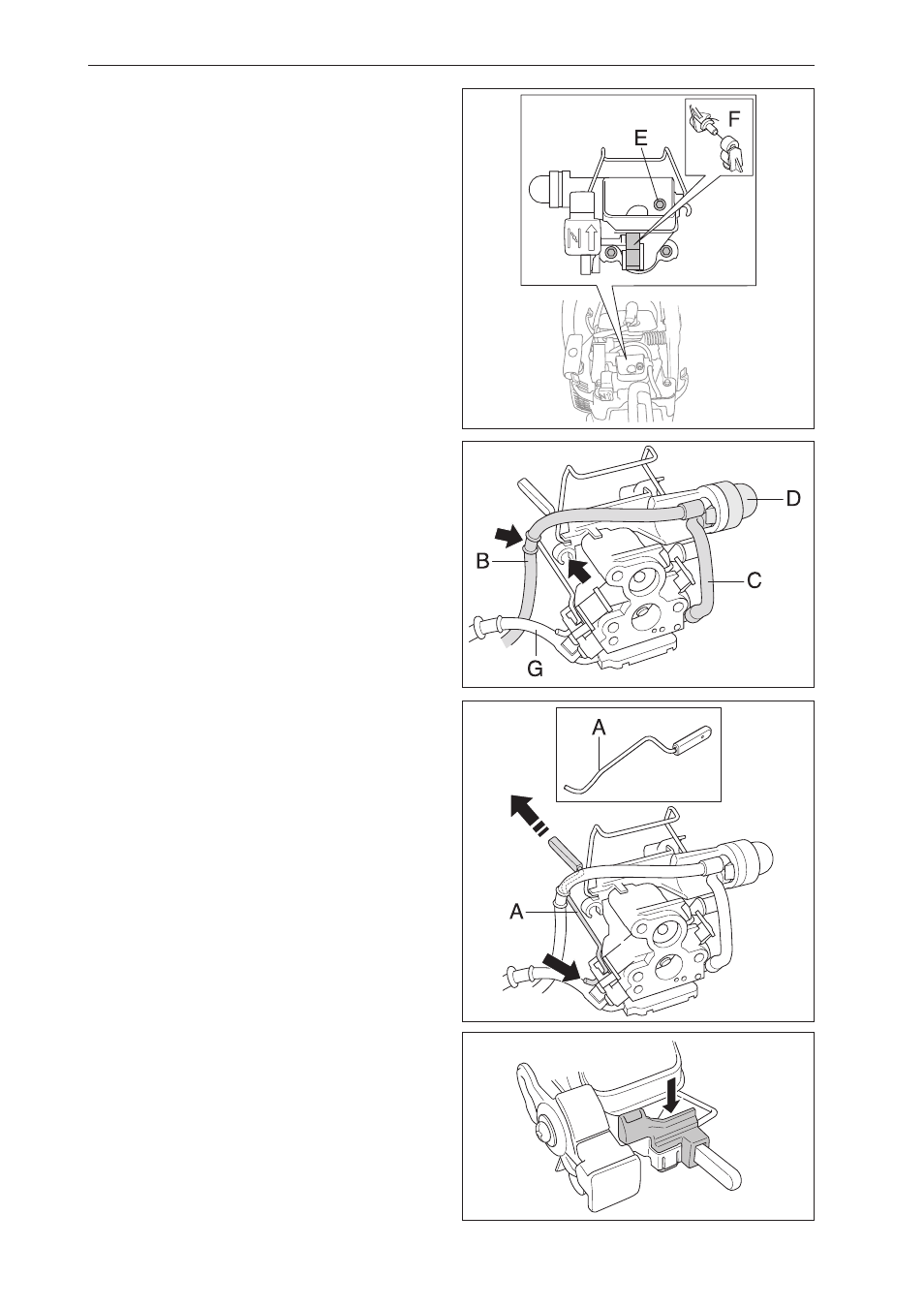 E

F

D

B

C

G

A

A