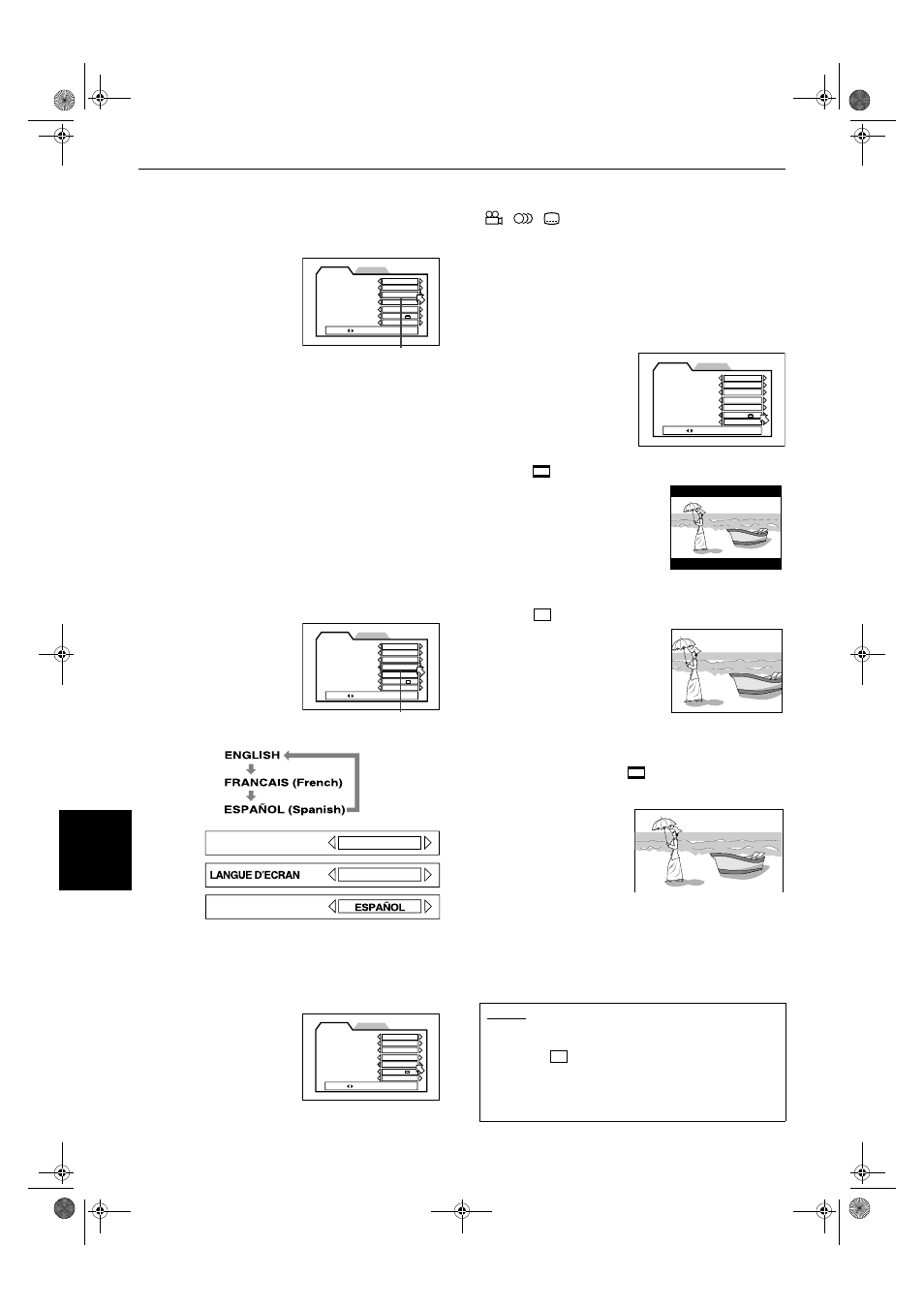 ENGLISH
FRANCAIS (French)
ESPAÑOL (Spanish)

LANGUE D'ECRAN

ESPAÑOL