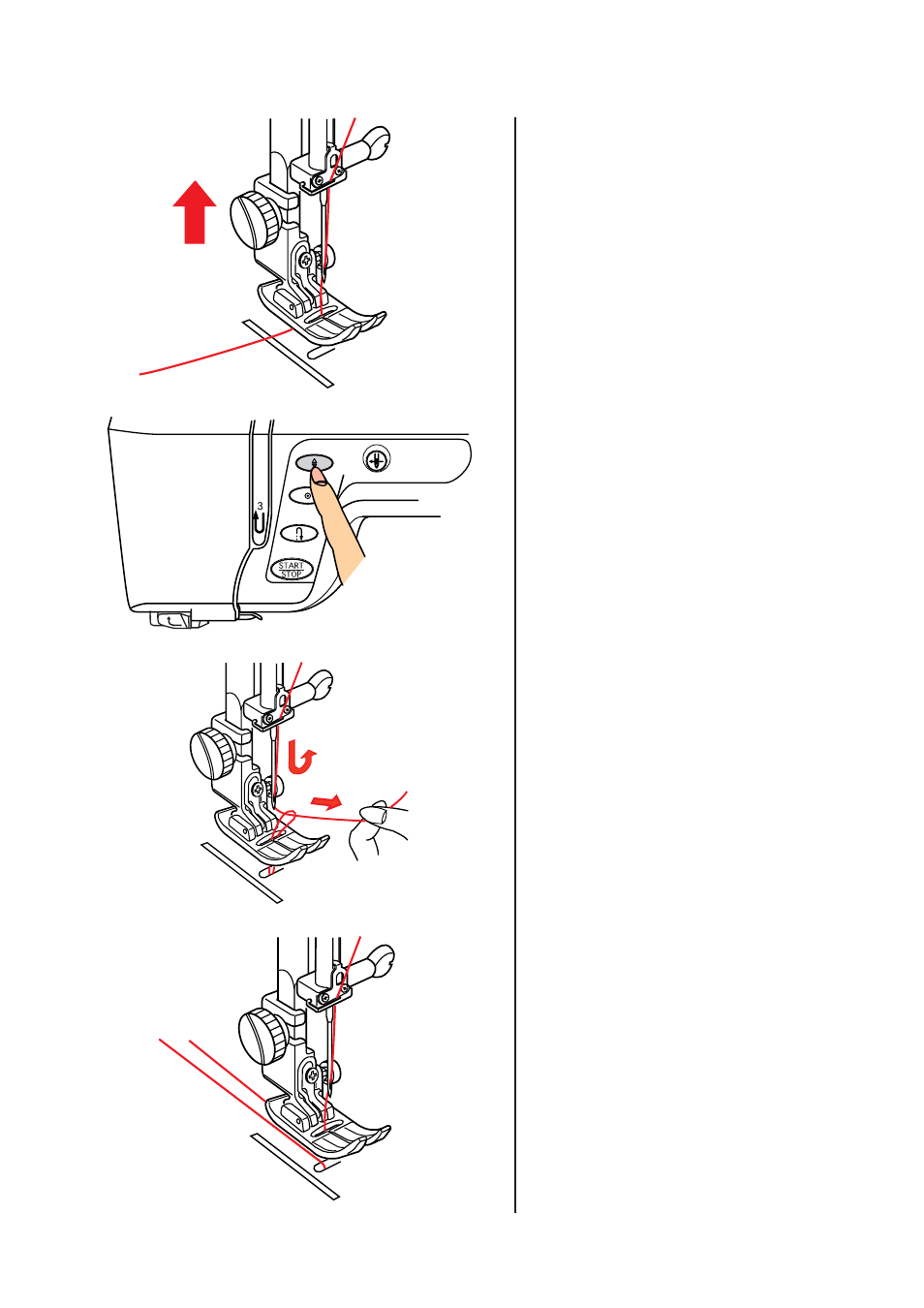 3

START
STOP