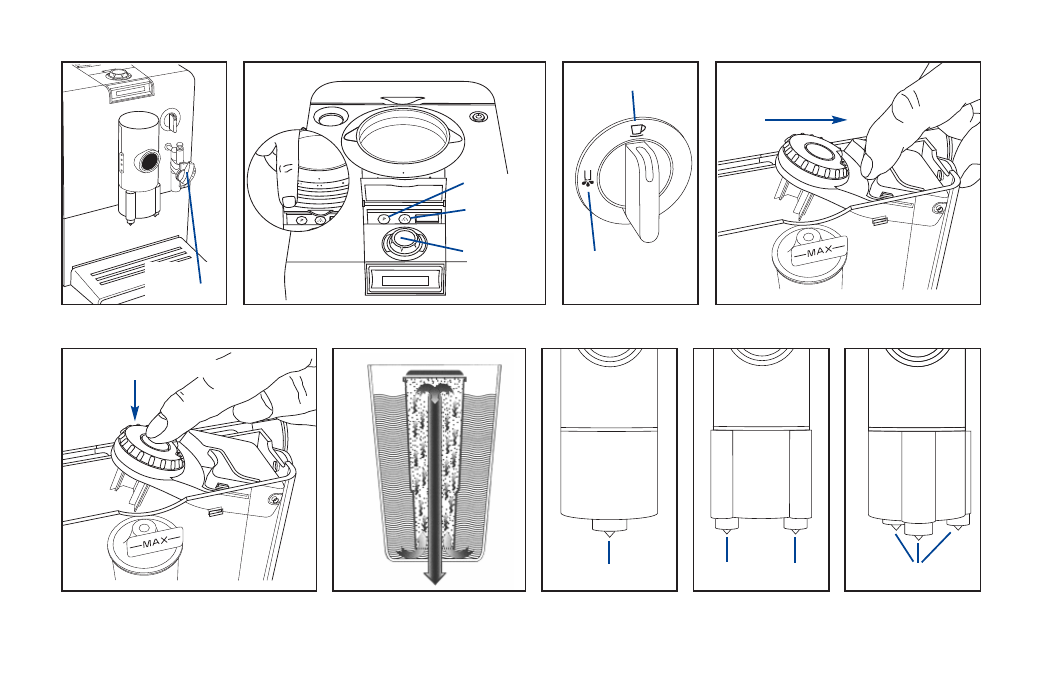 MAX

MAX