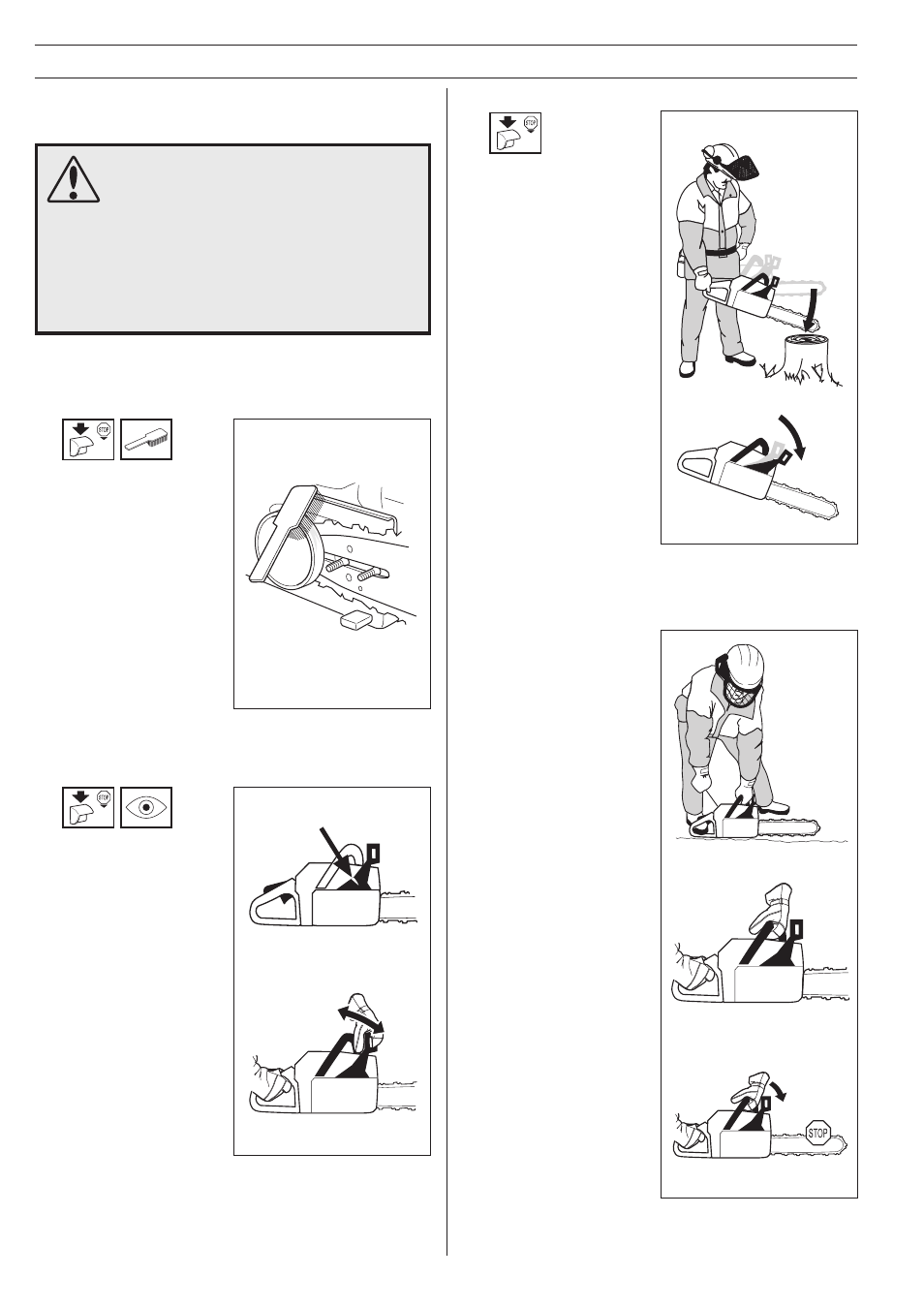 STOP

STOP

STOP

STOP