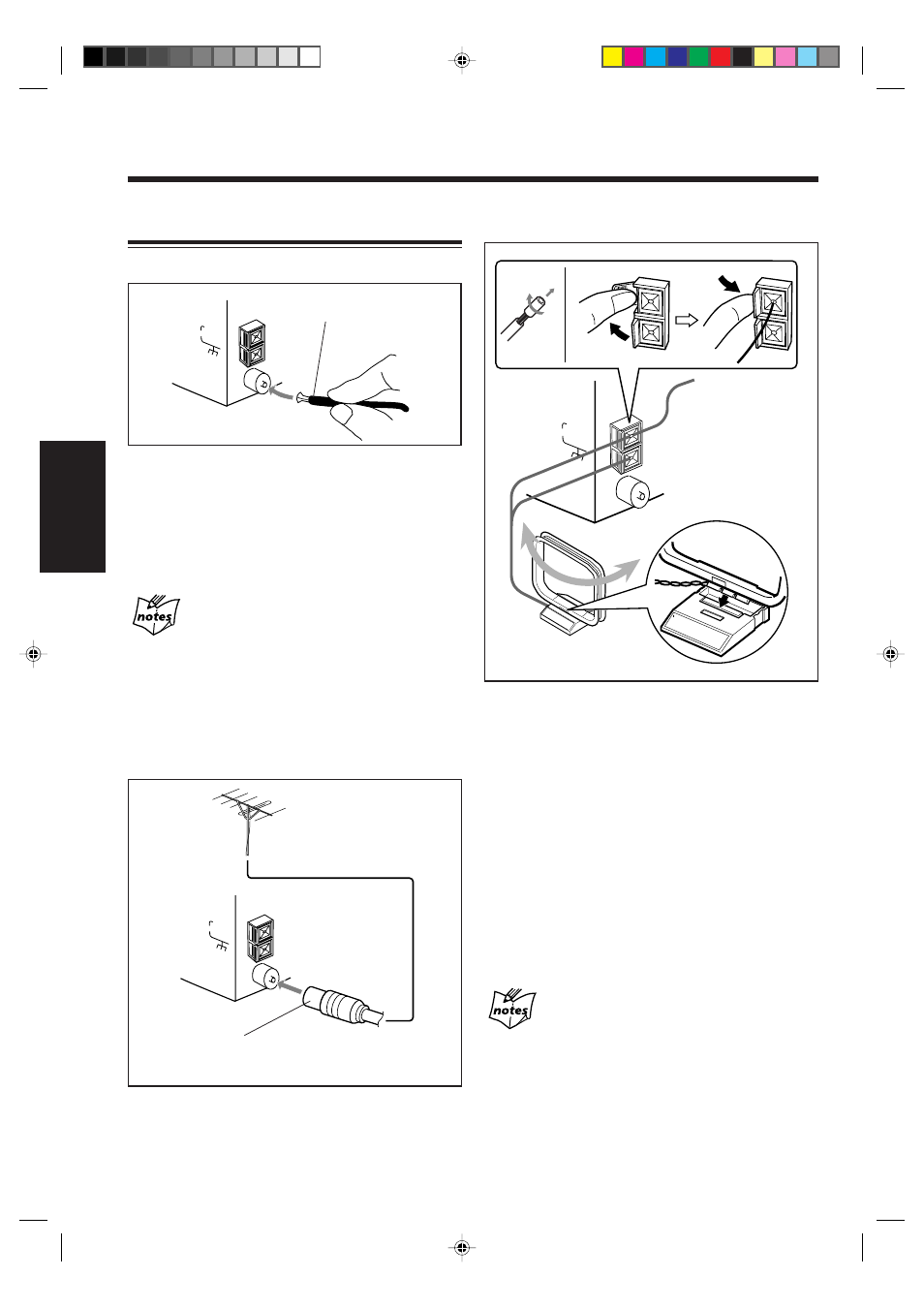 notes

notes