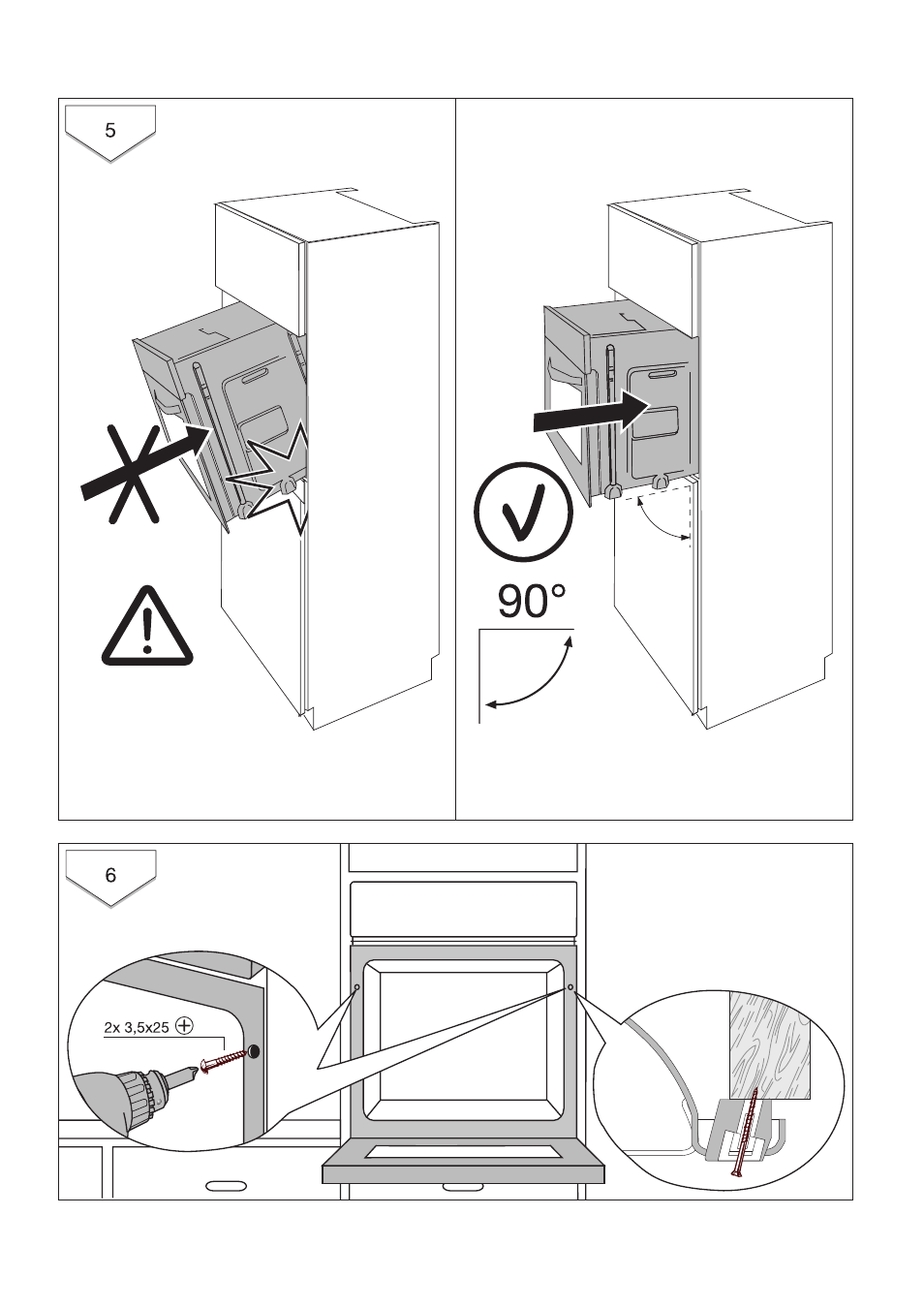 5

90°

6

2x 3,5x25