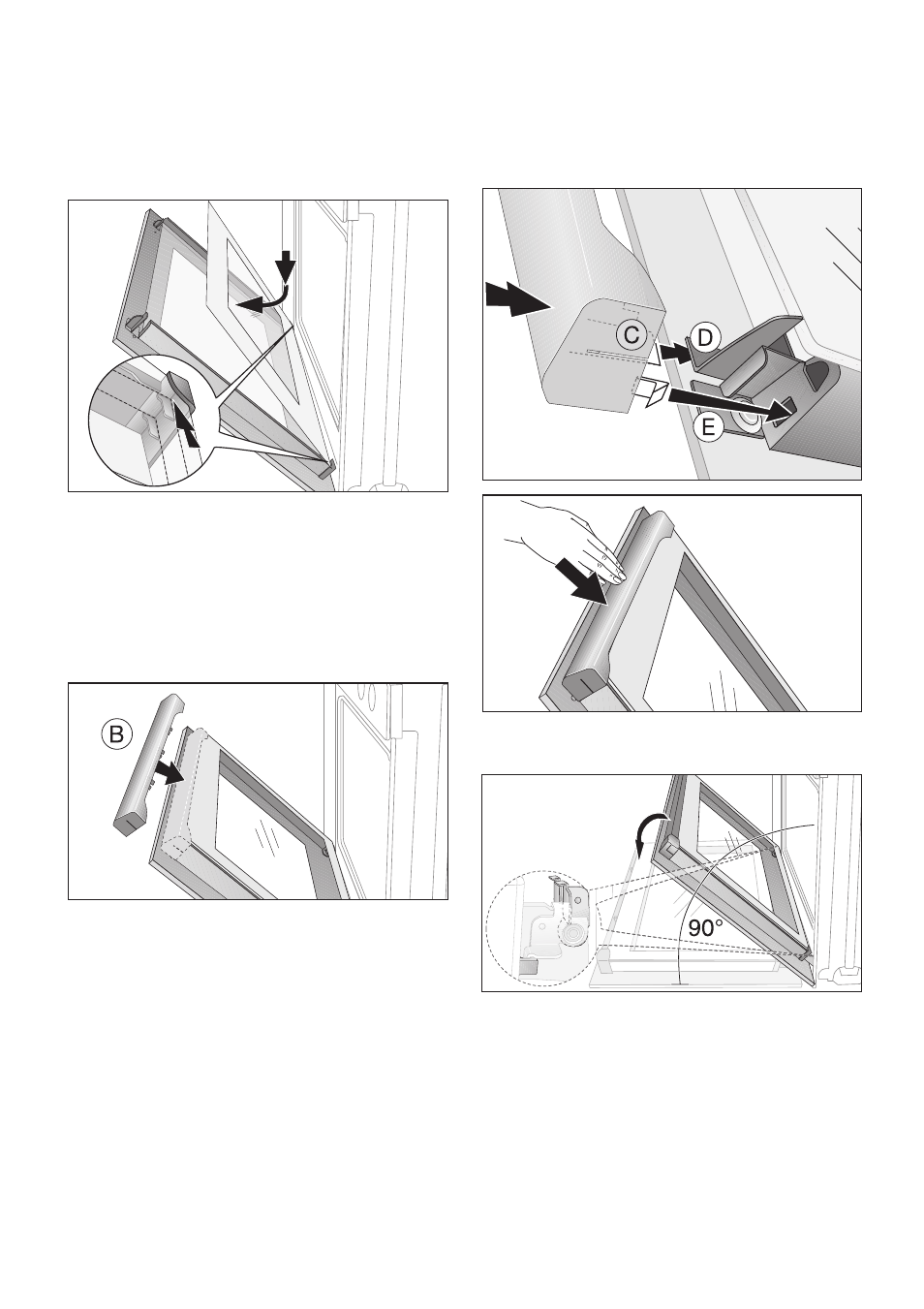 B

C

D

E

90°