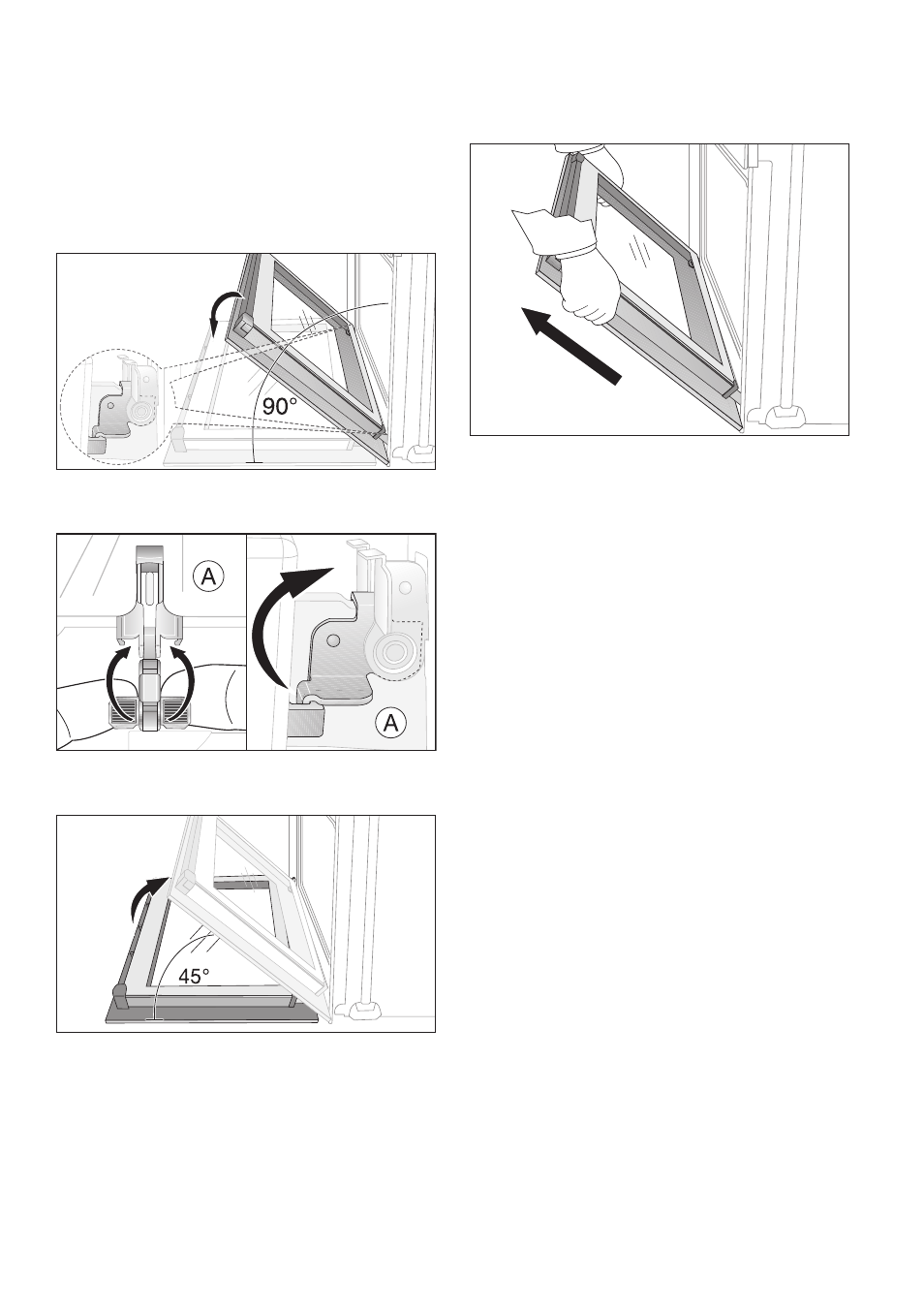 90°

A

A

45°