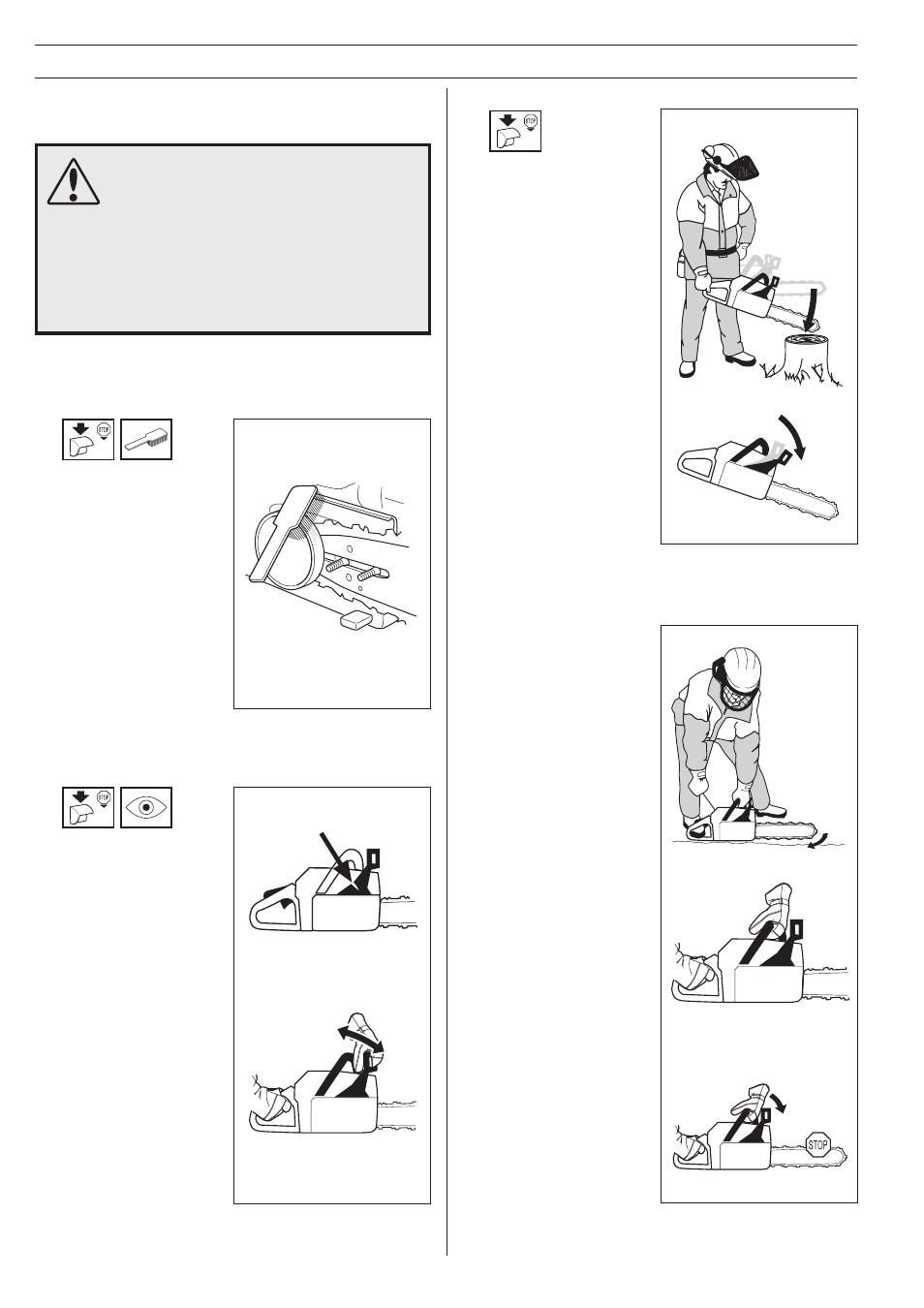 STOP

STOP

STOP

STOP