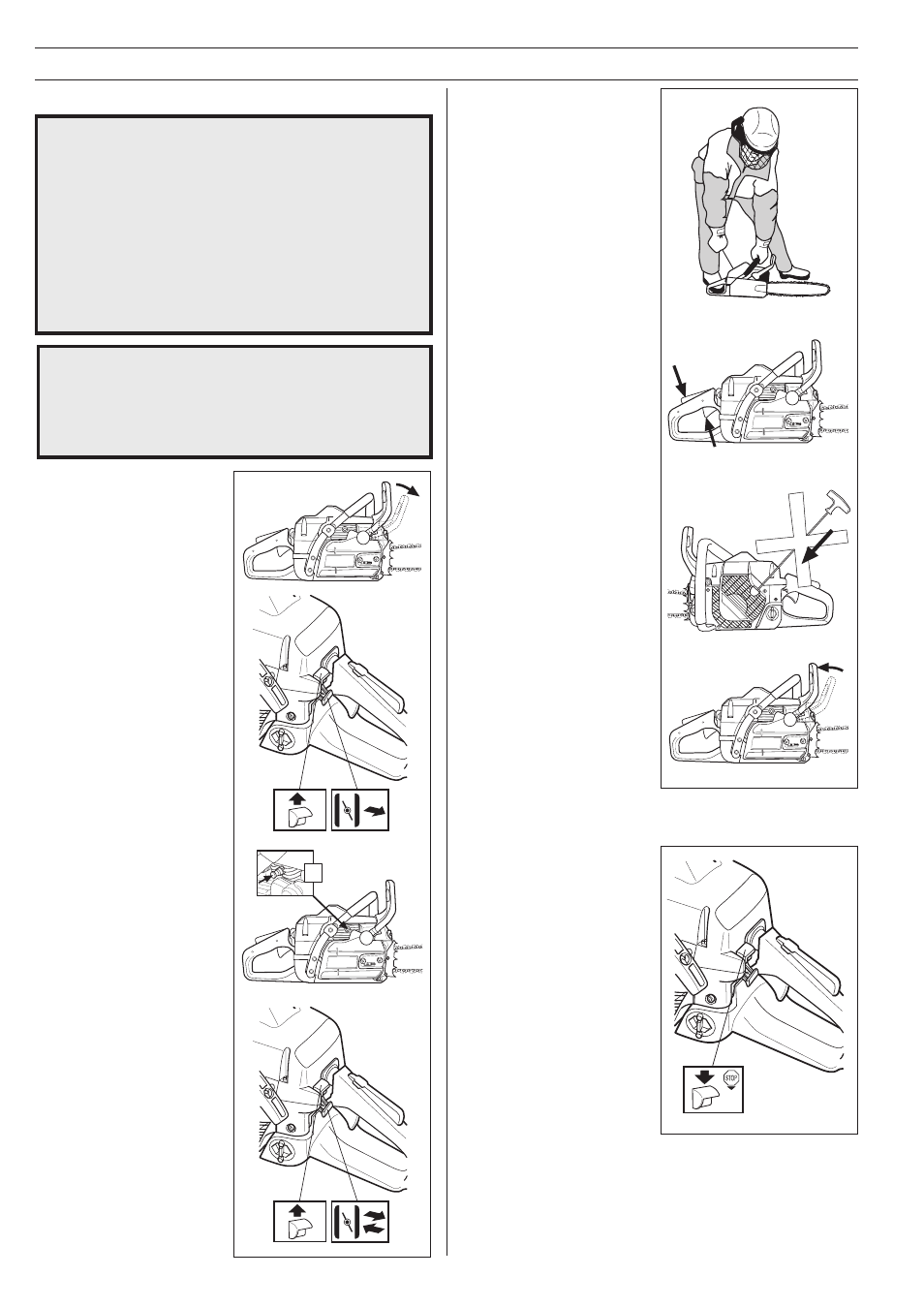 STOP