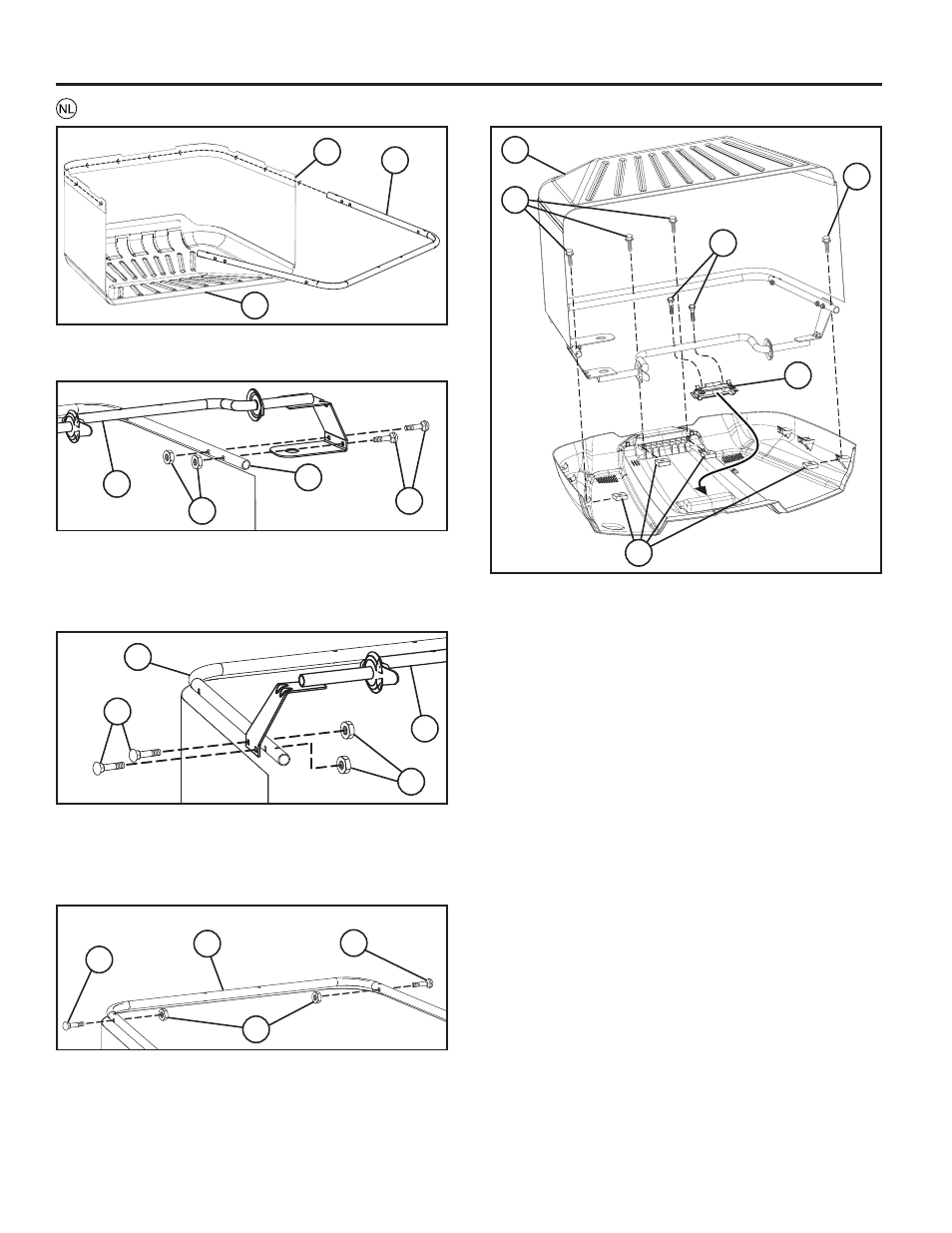 NL