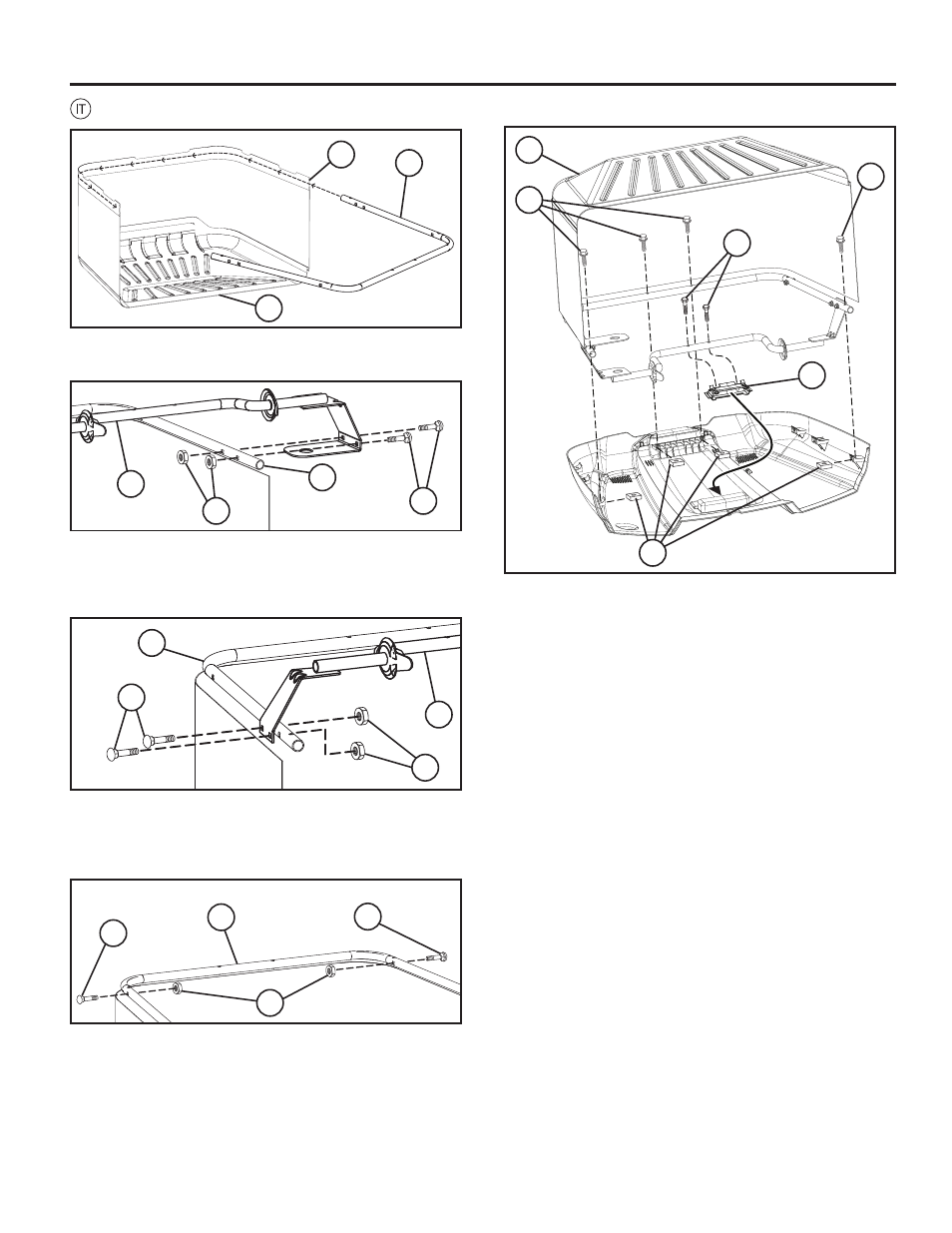 IT