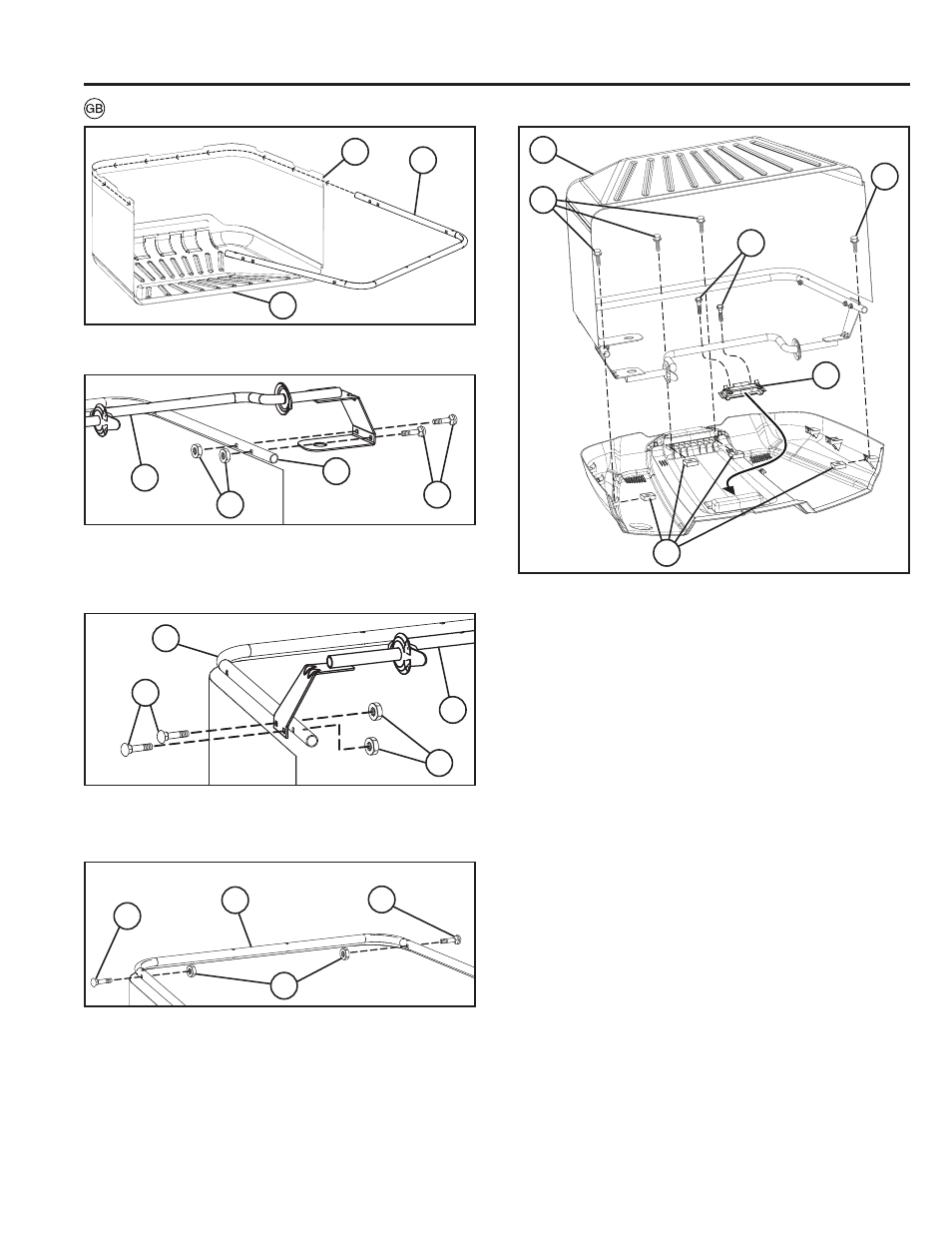 GB