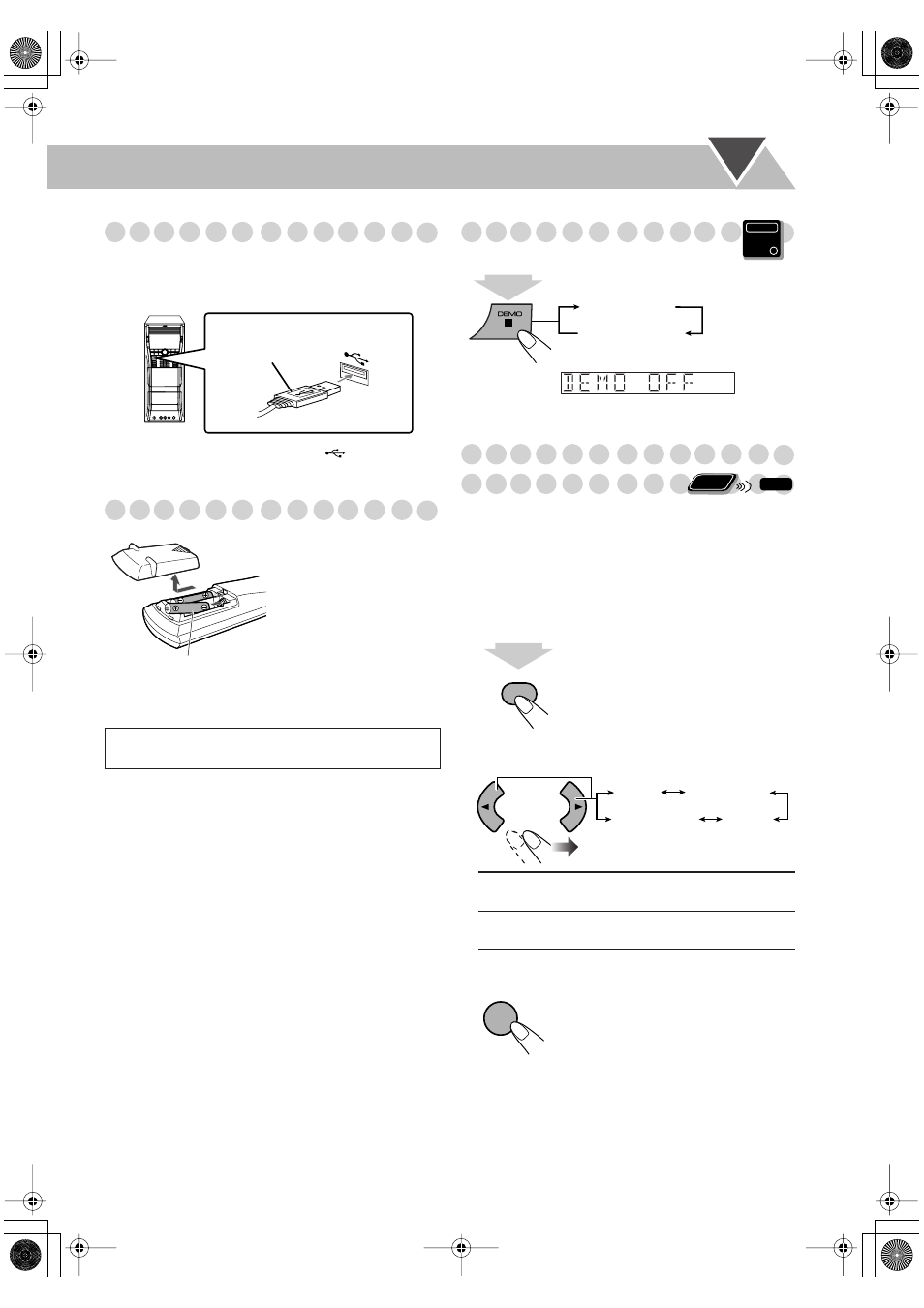 DEMO

DEMO OFF