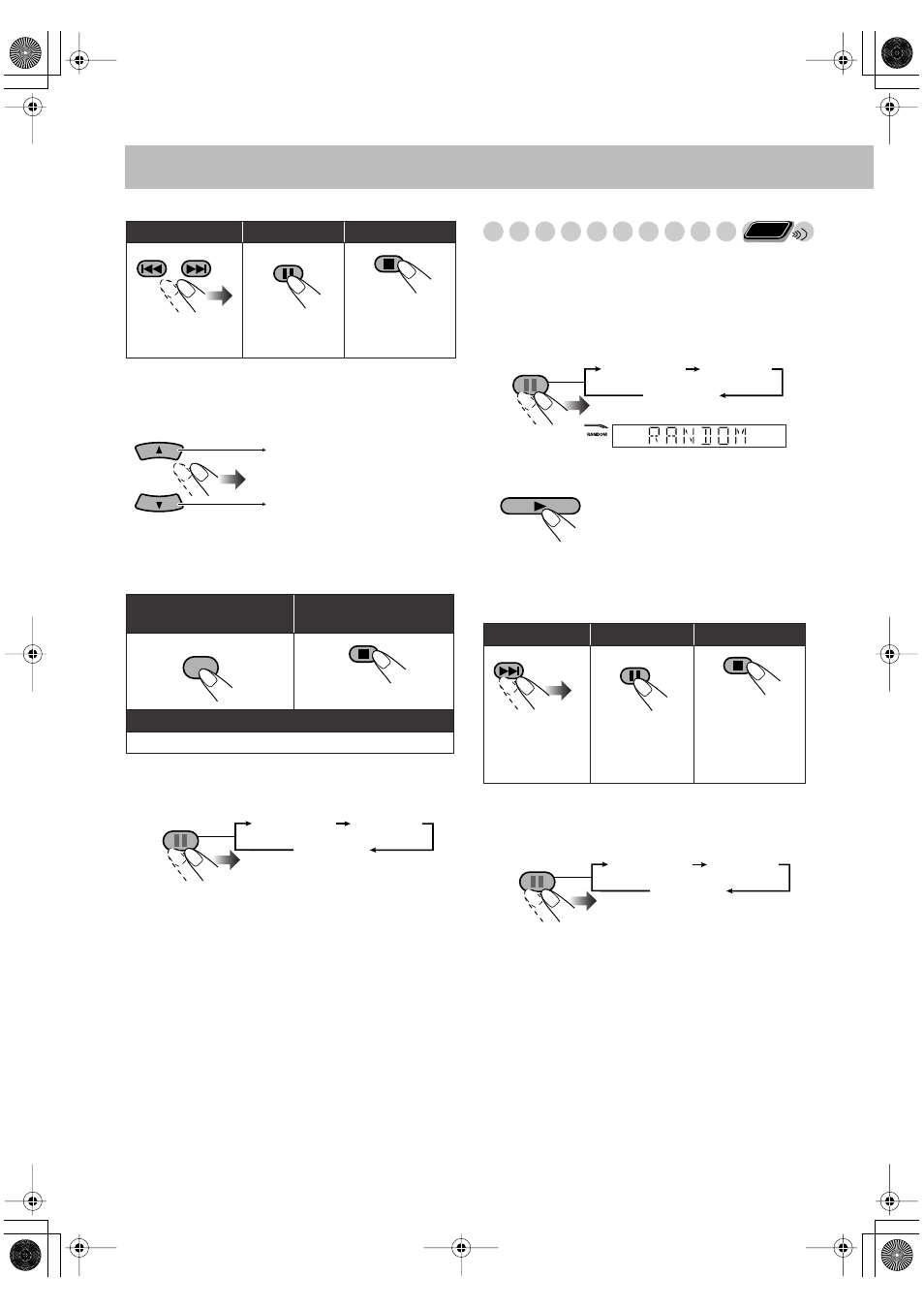 RANDOM

RANDOM