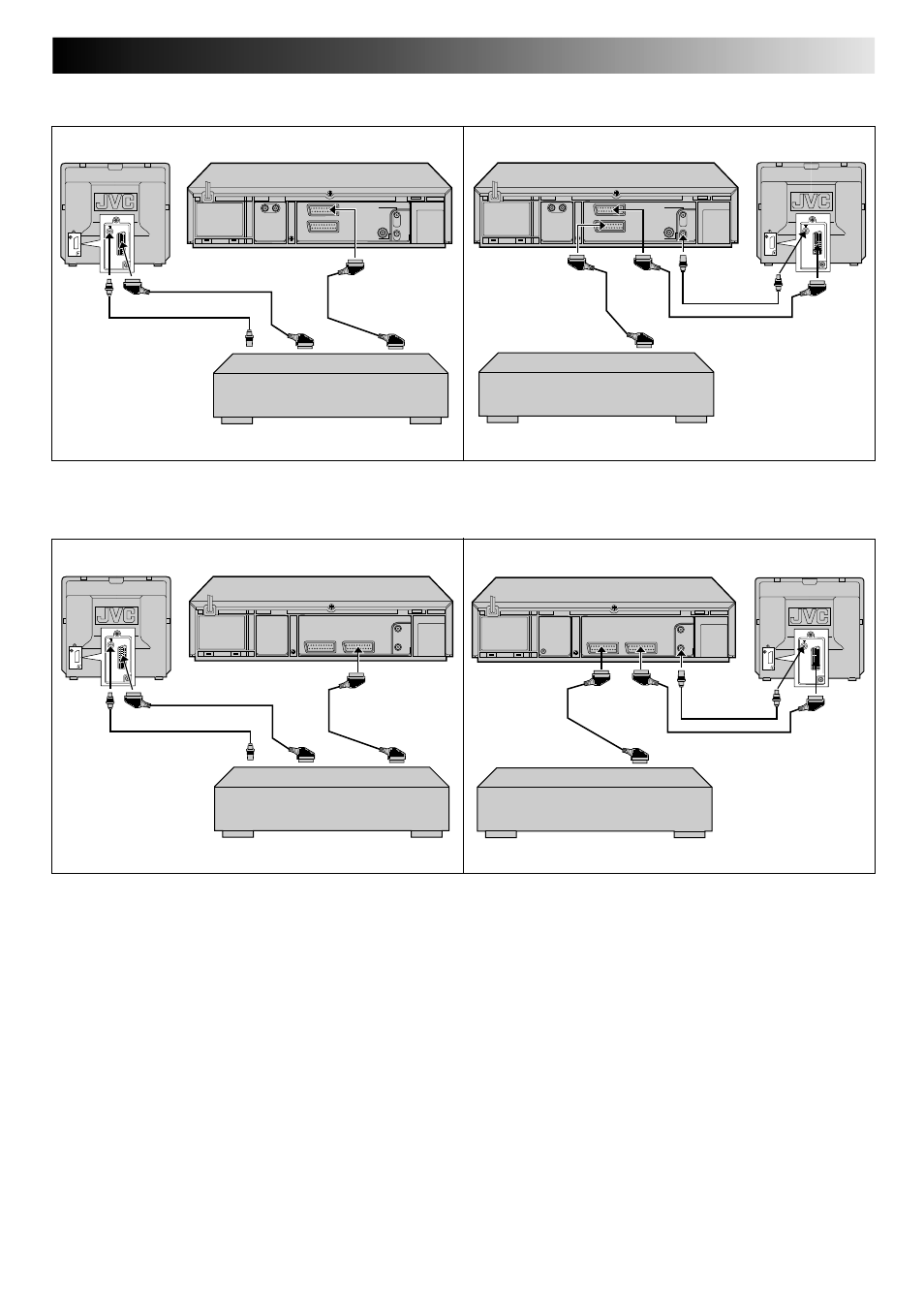 JVC

JVC

JVC

JVC