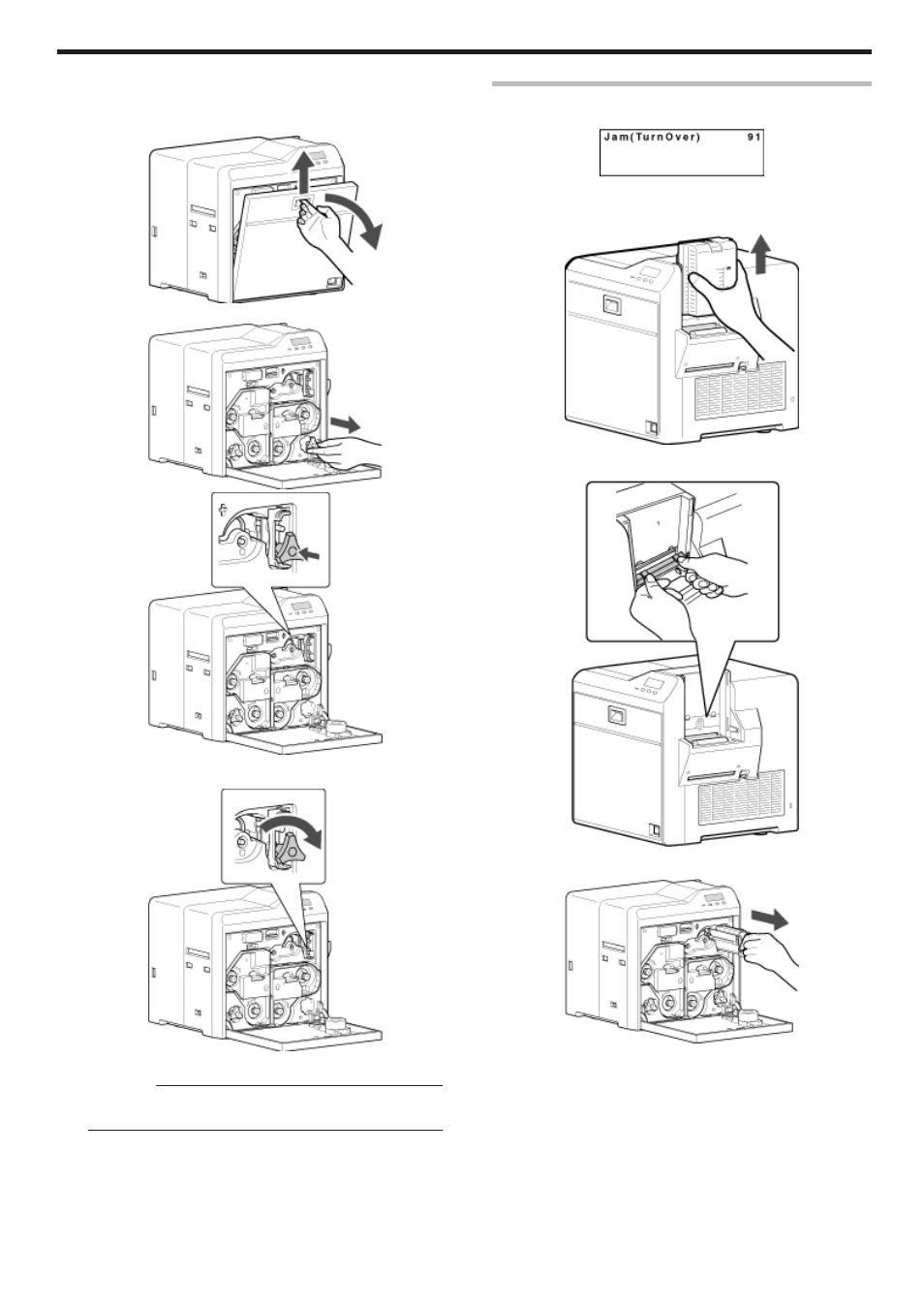 Jam(TurnOver) 91