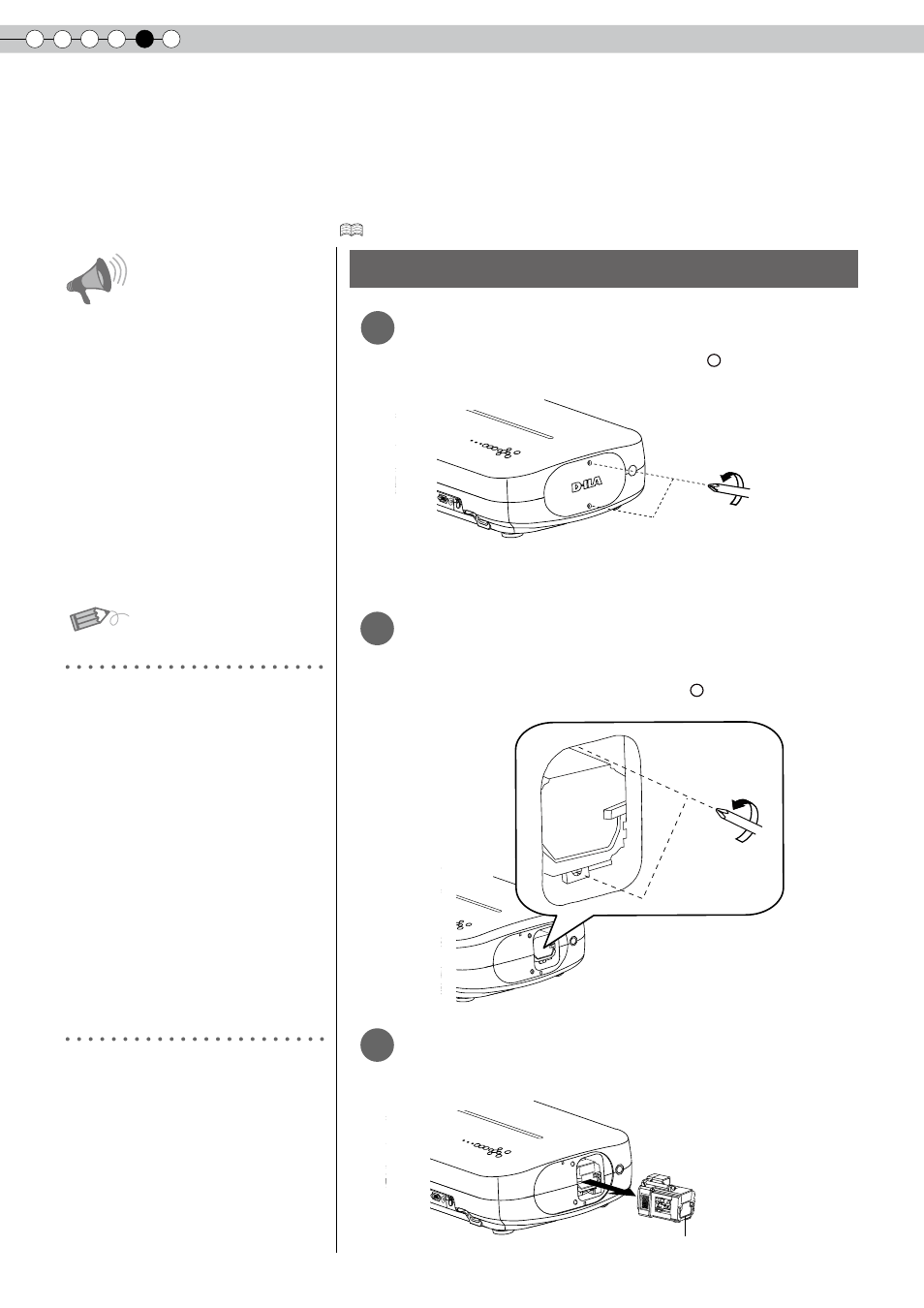 D-ILA