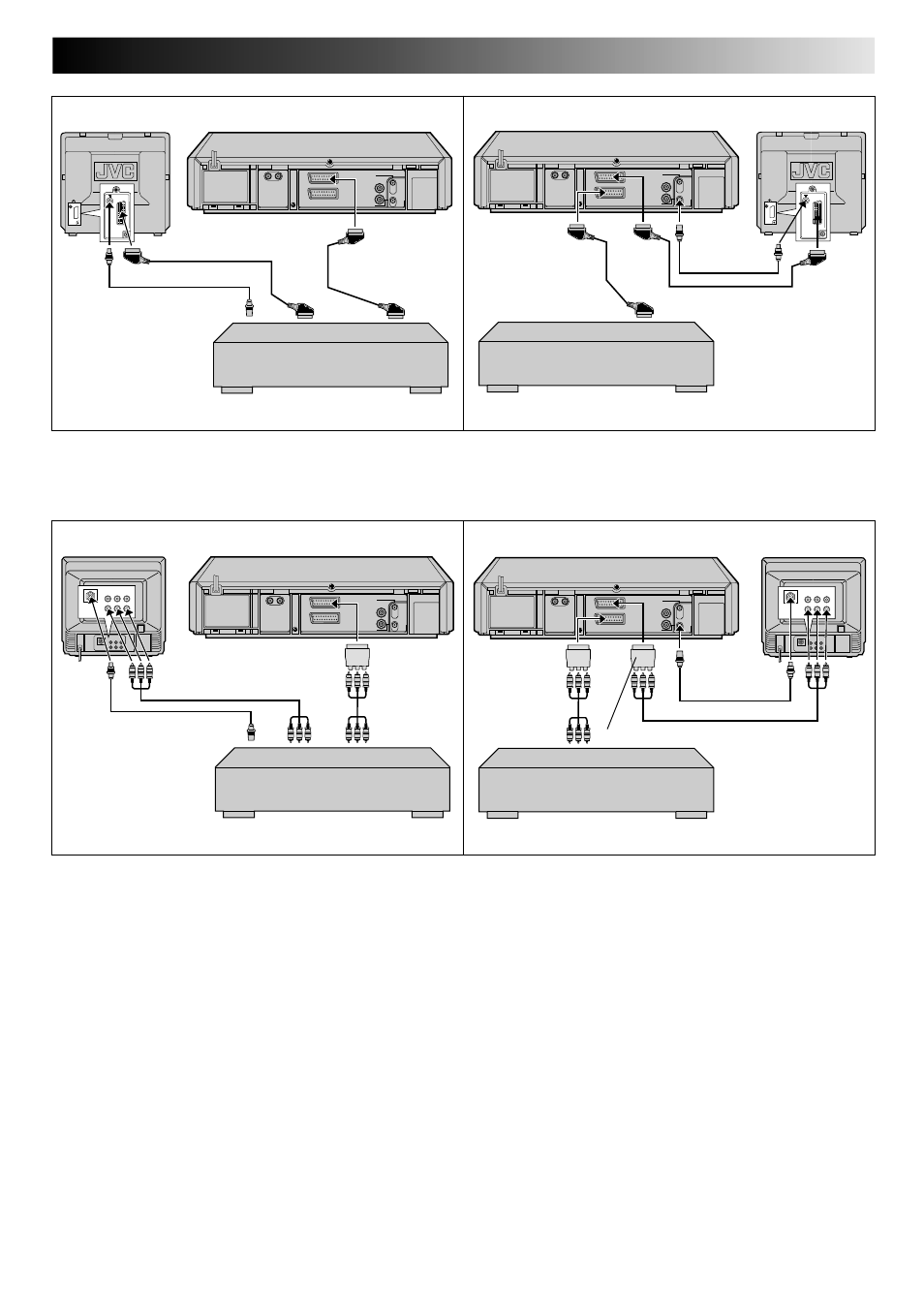 JVC

JVC