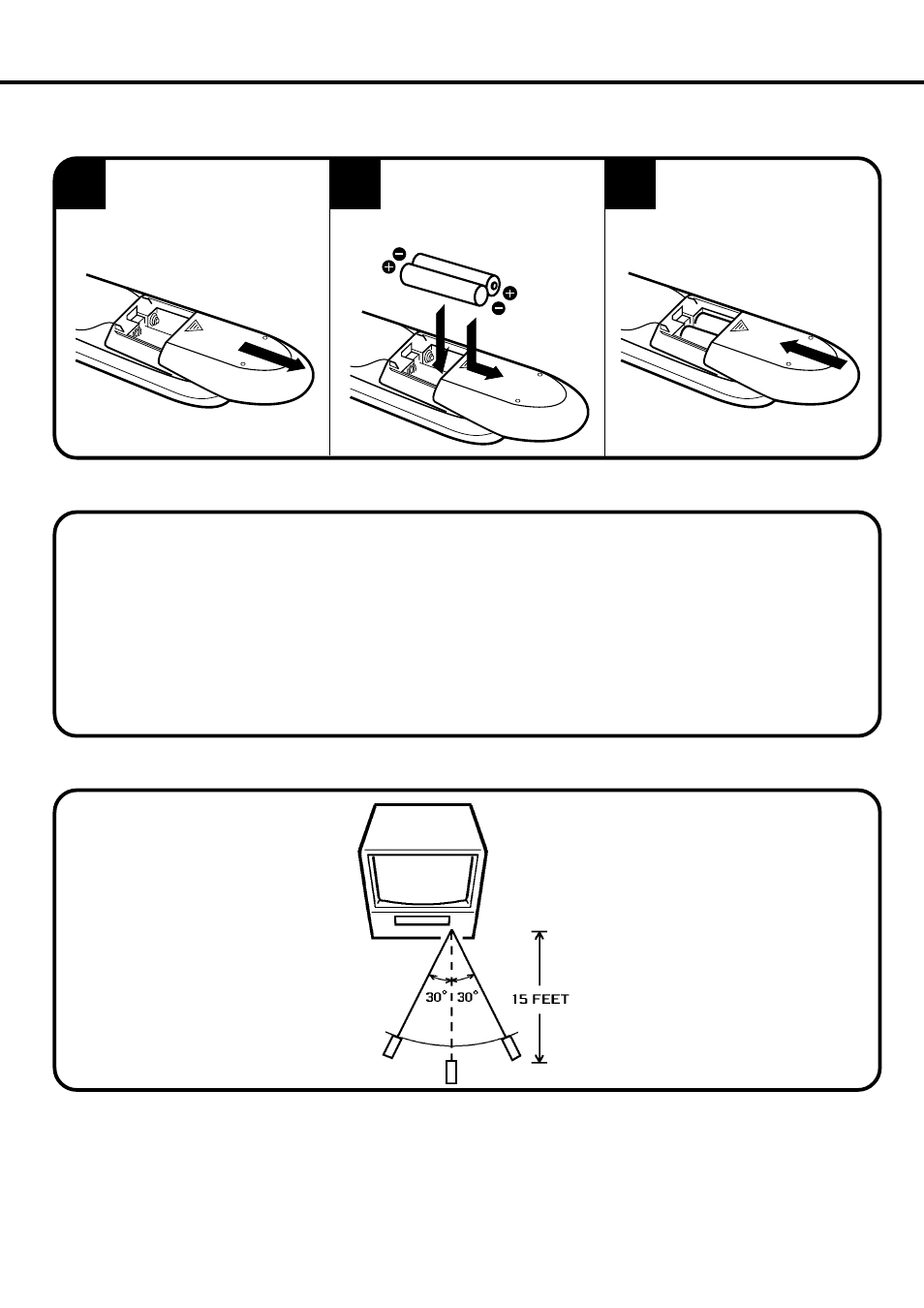 30° 30°

15 FEET