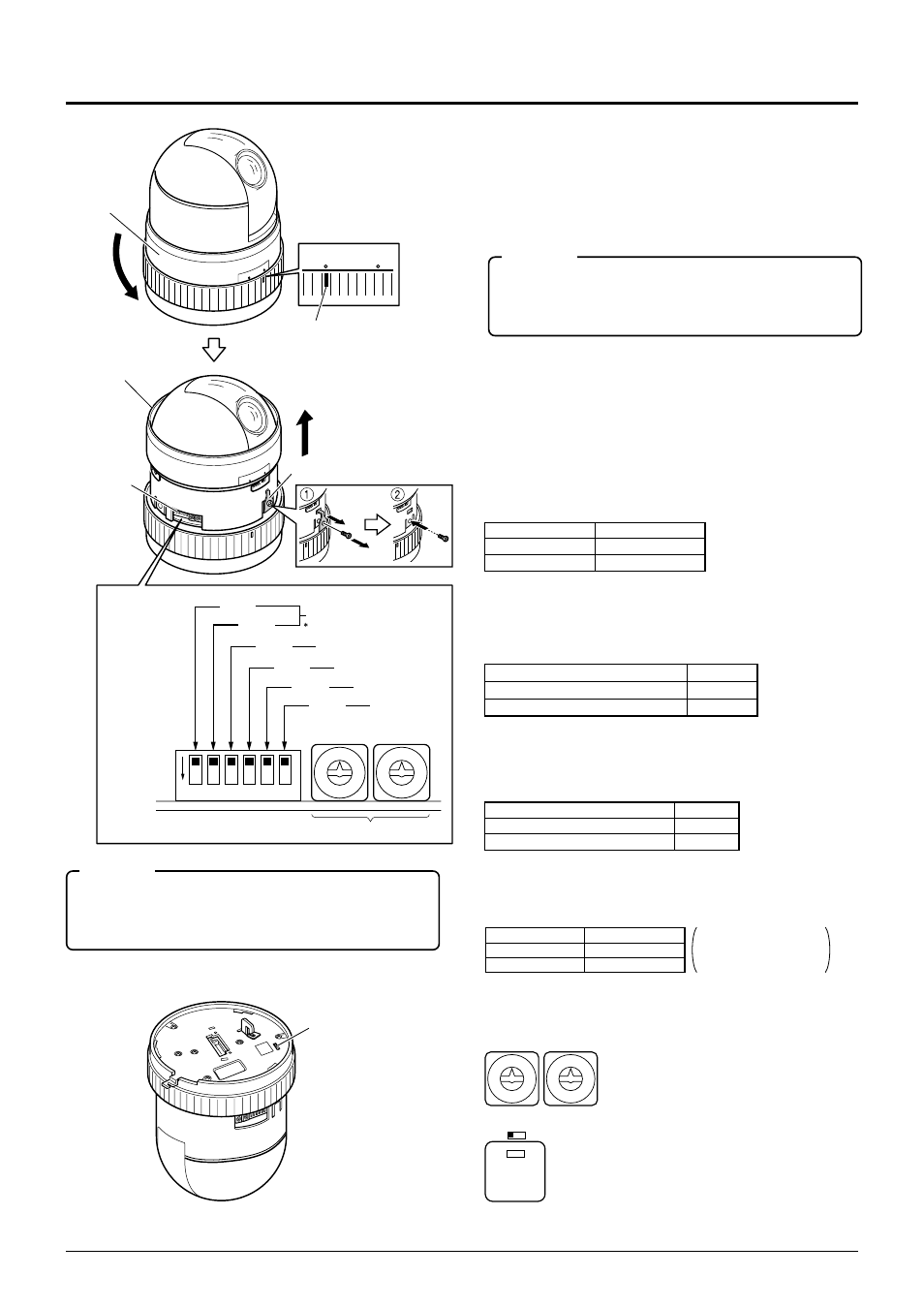 ①

②

*