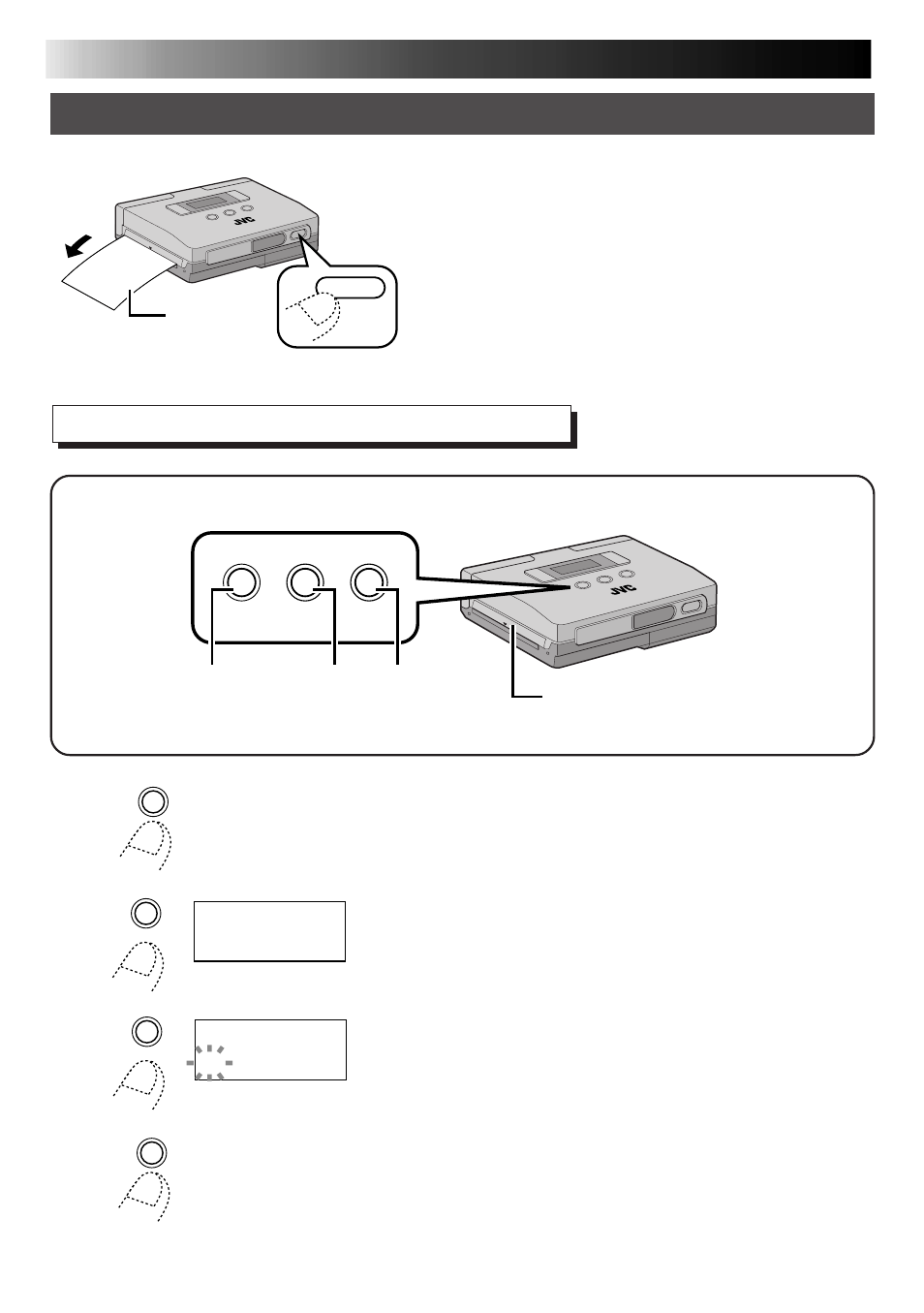 JVC

JVC