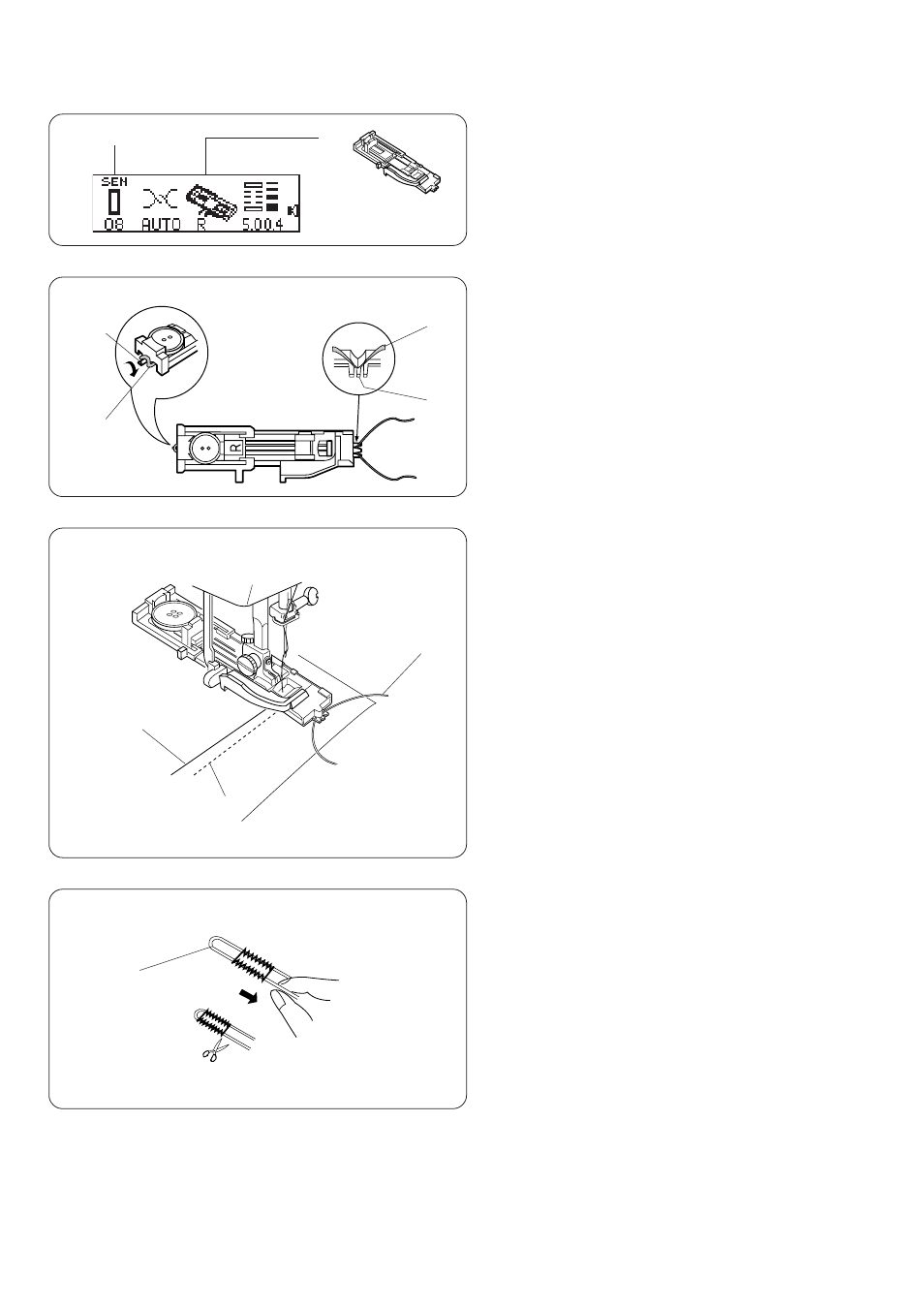 SEN
08 AUTO R 5.0 0.4

R