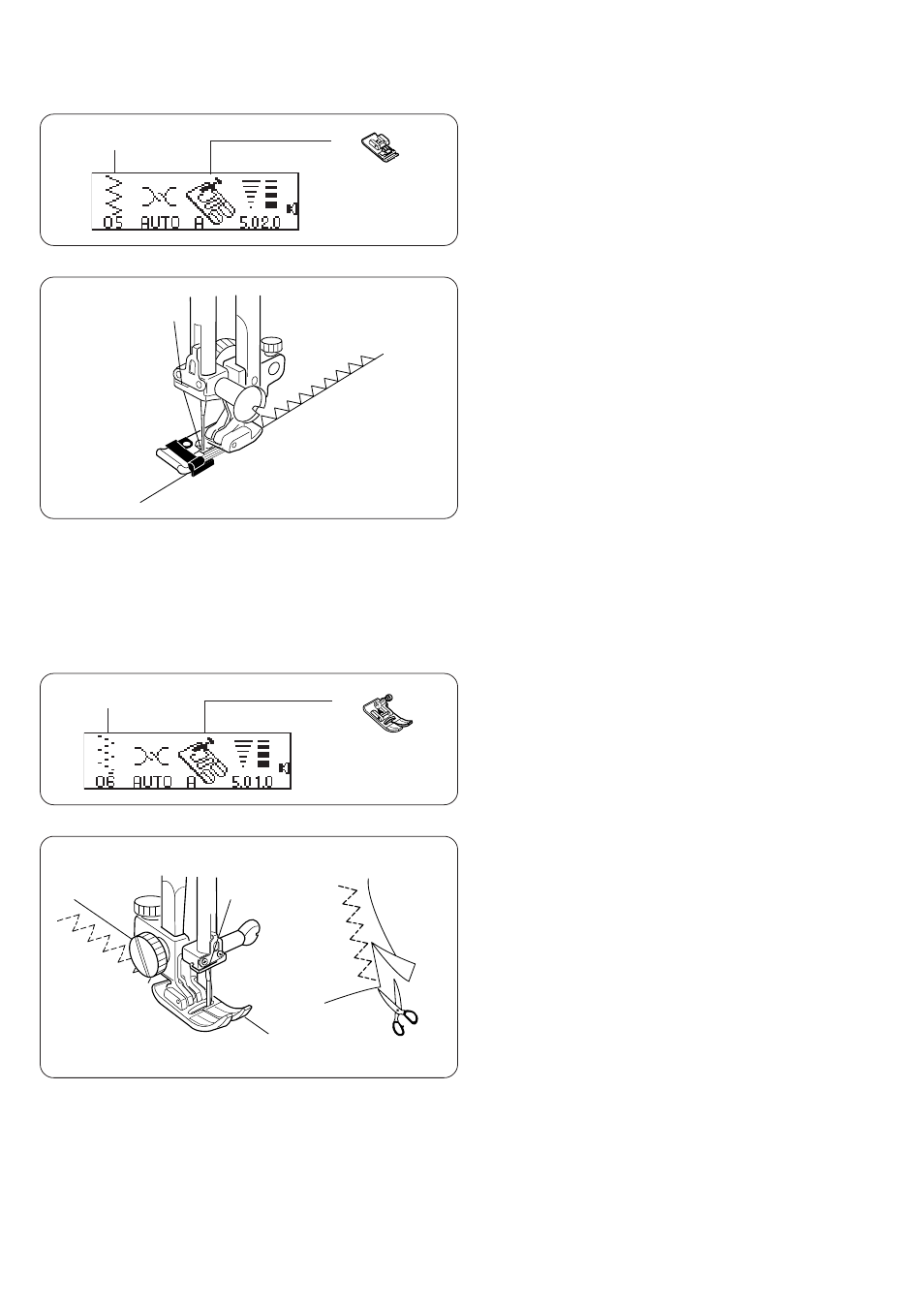 05 AUTO A 5.0 2.0

06 AUTO A 5.0 1.0