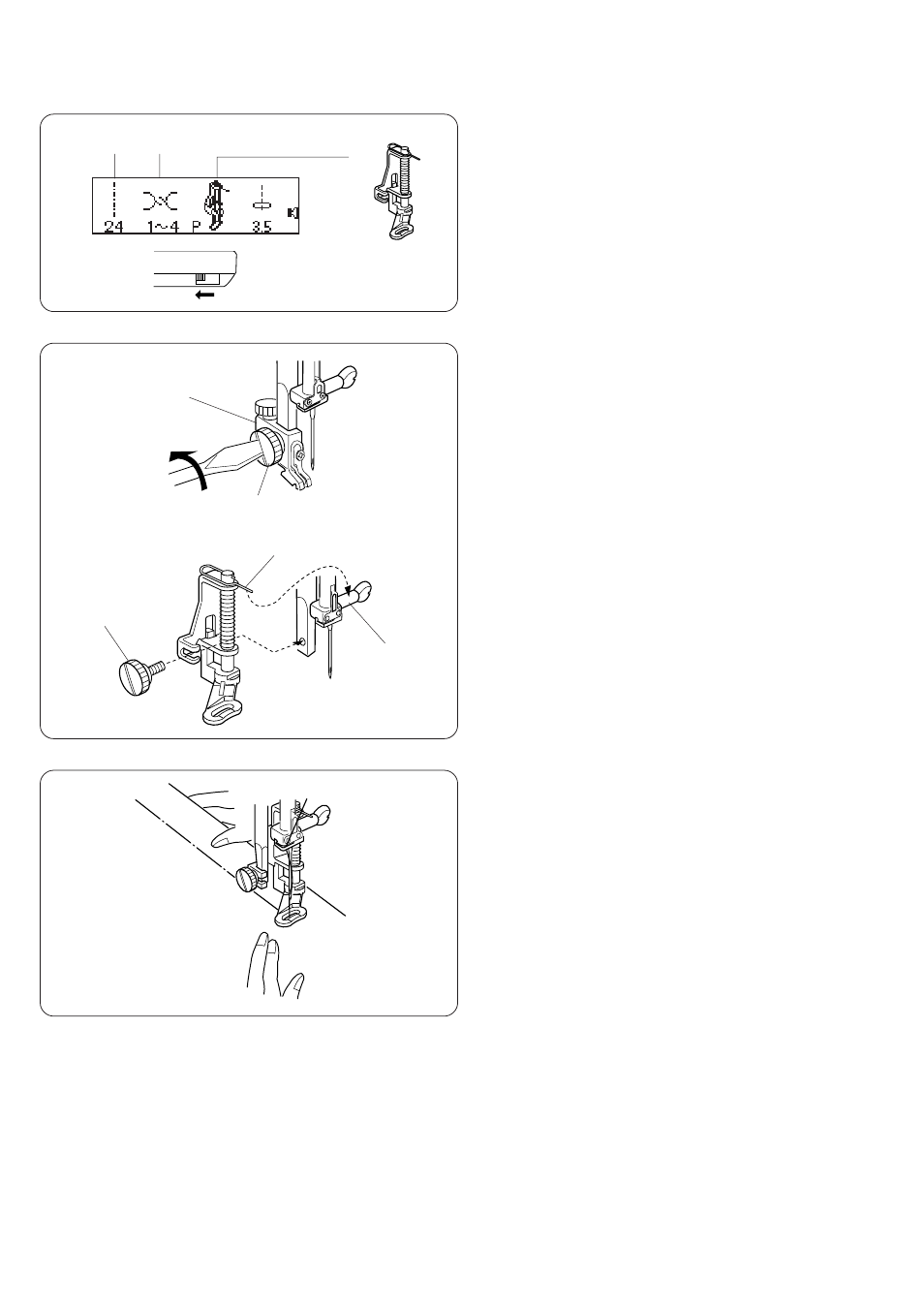 24 1~4 P 3.5