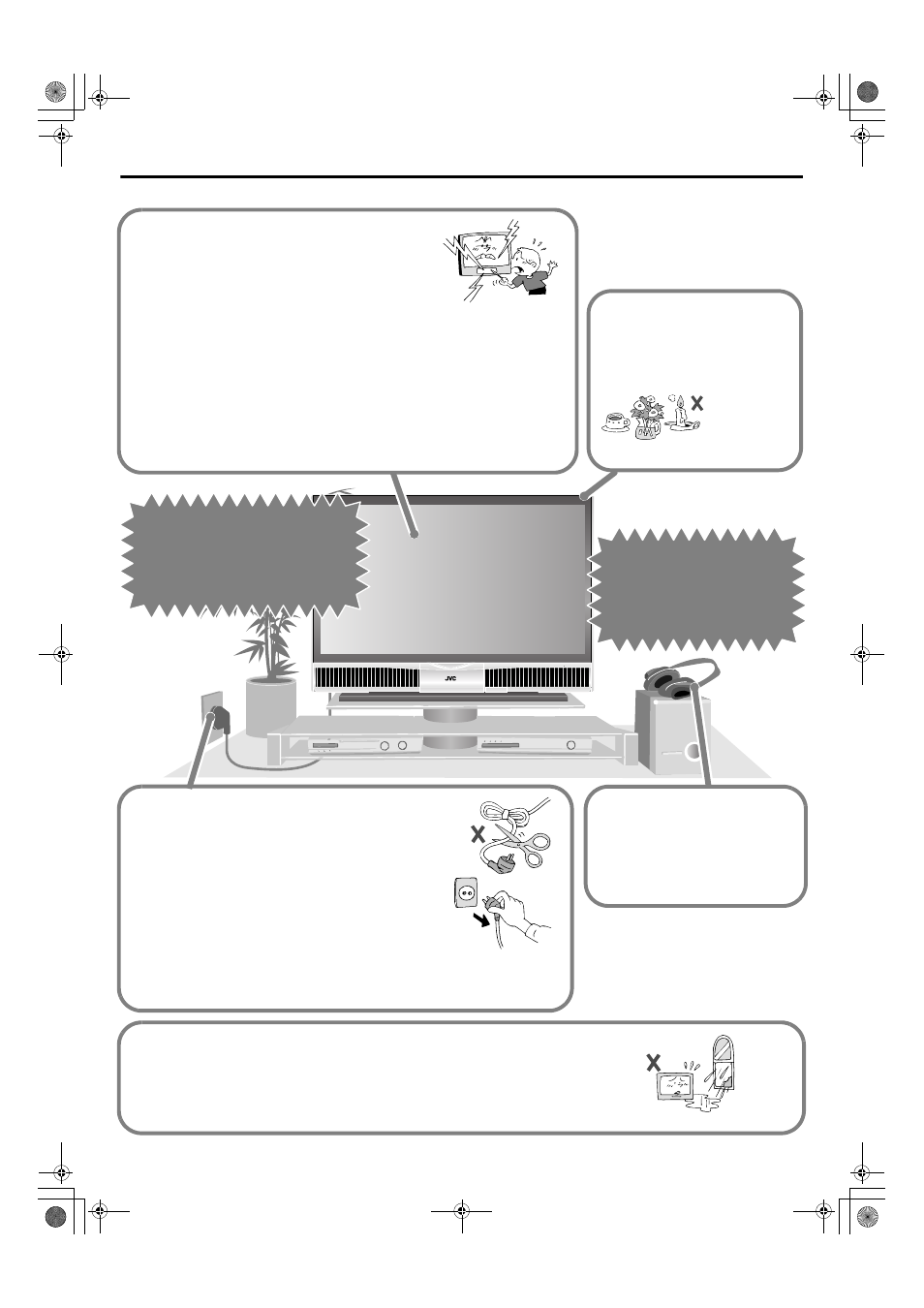 JVC