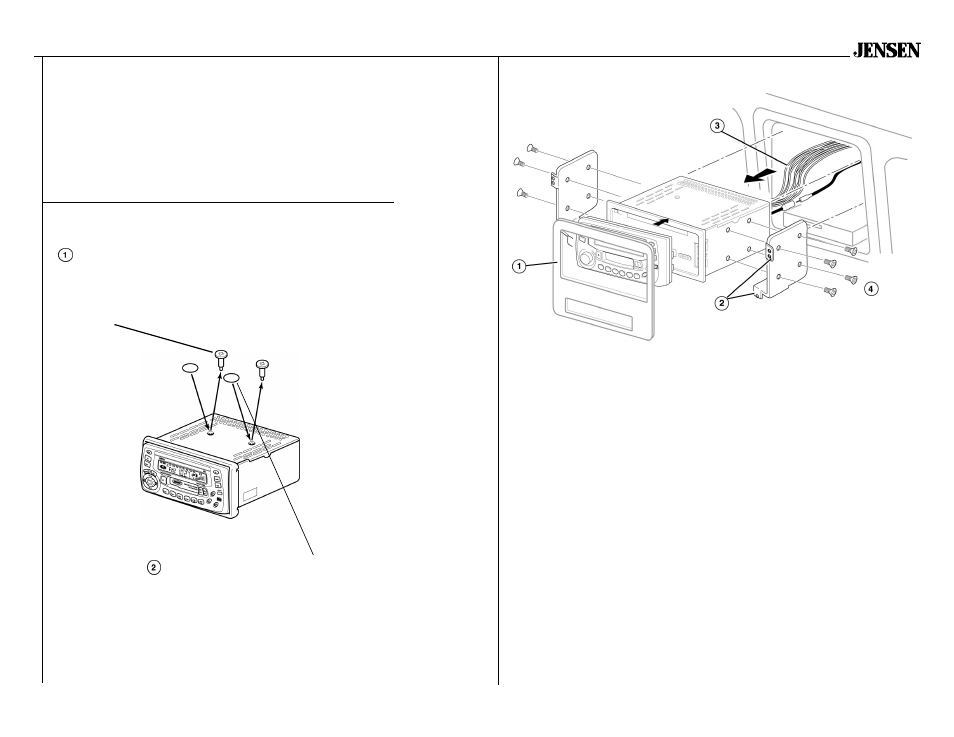 JENSEN

1

2

3

1

2

4