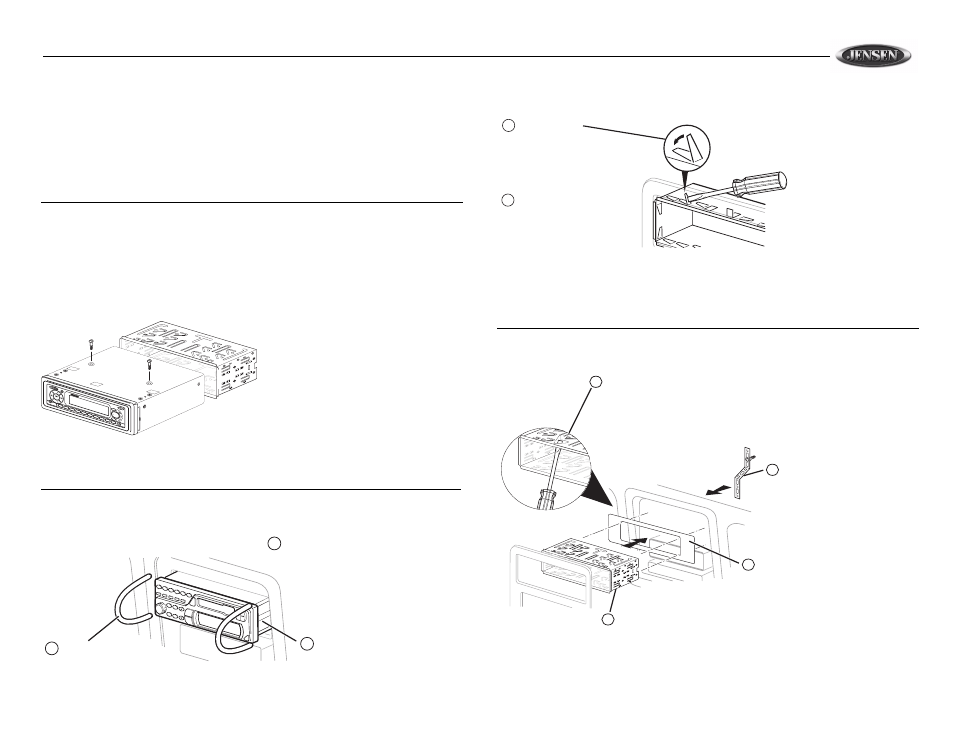 JENSEN