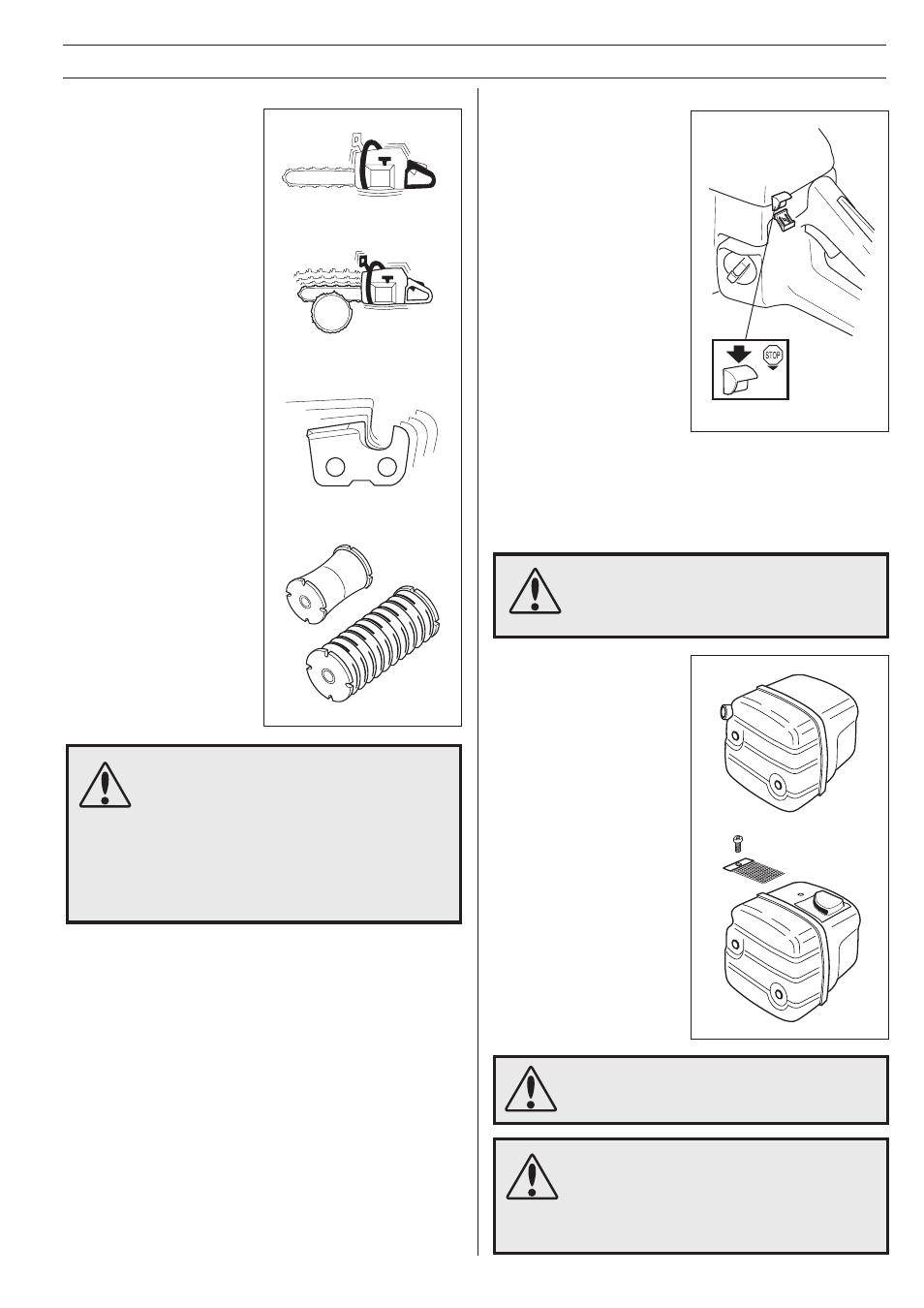 STOP