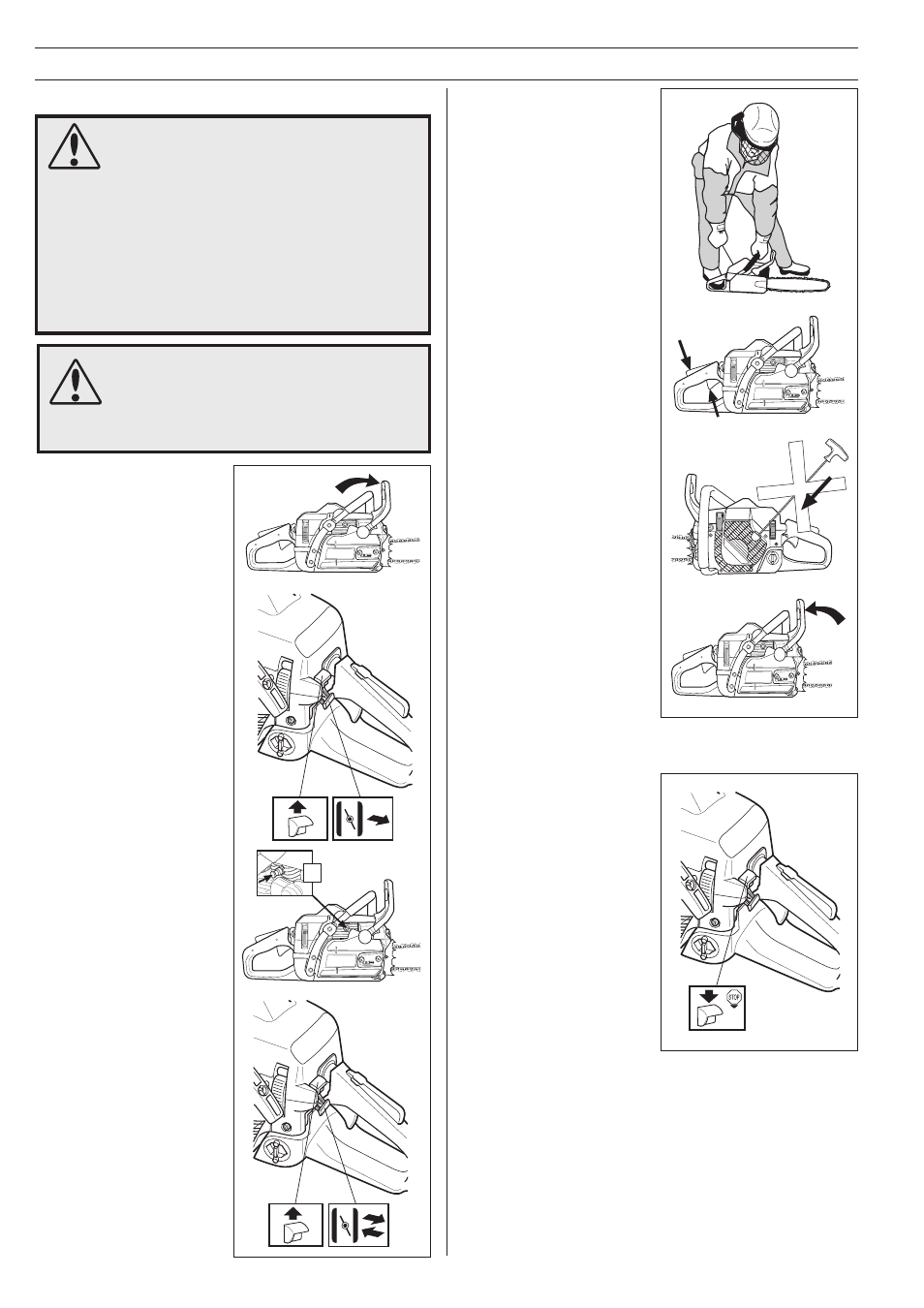 STOP