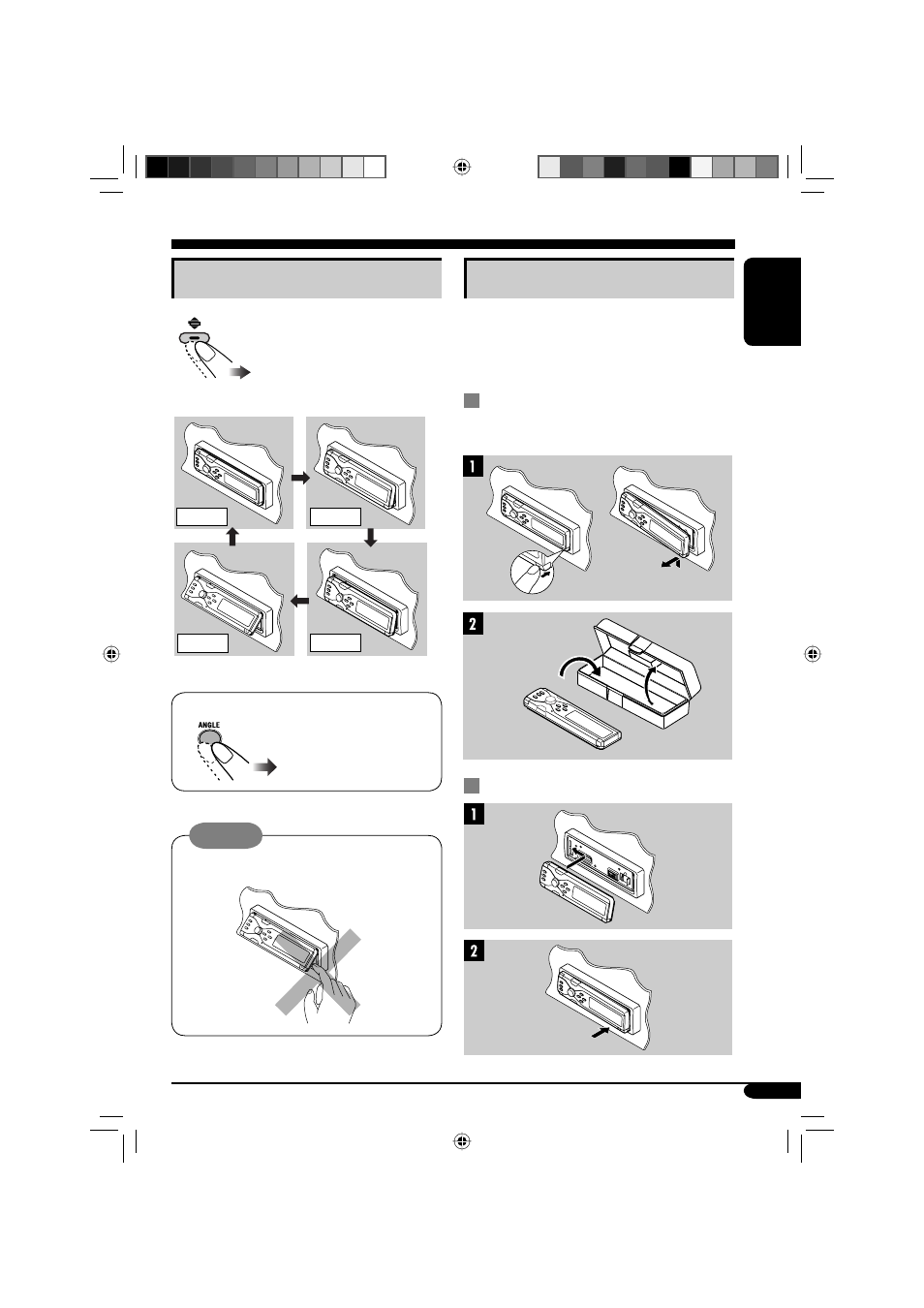 ANGLE

1

2

1

2