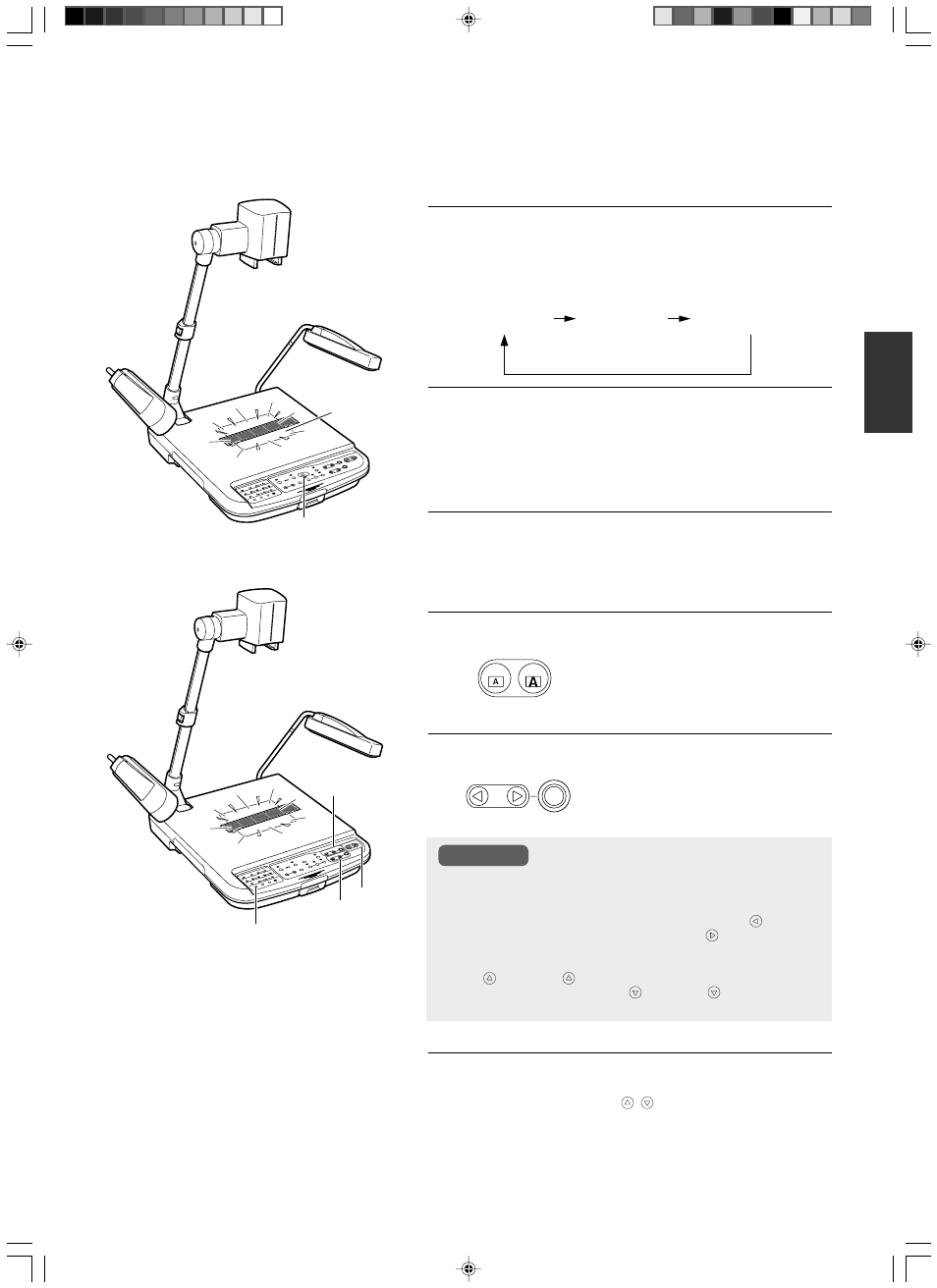 A

A