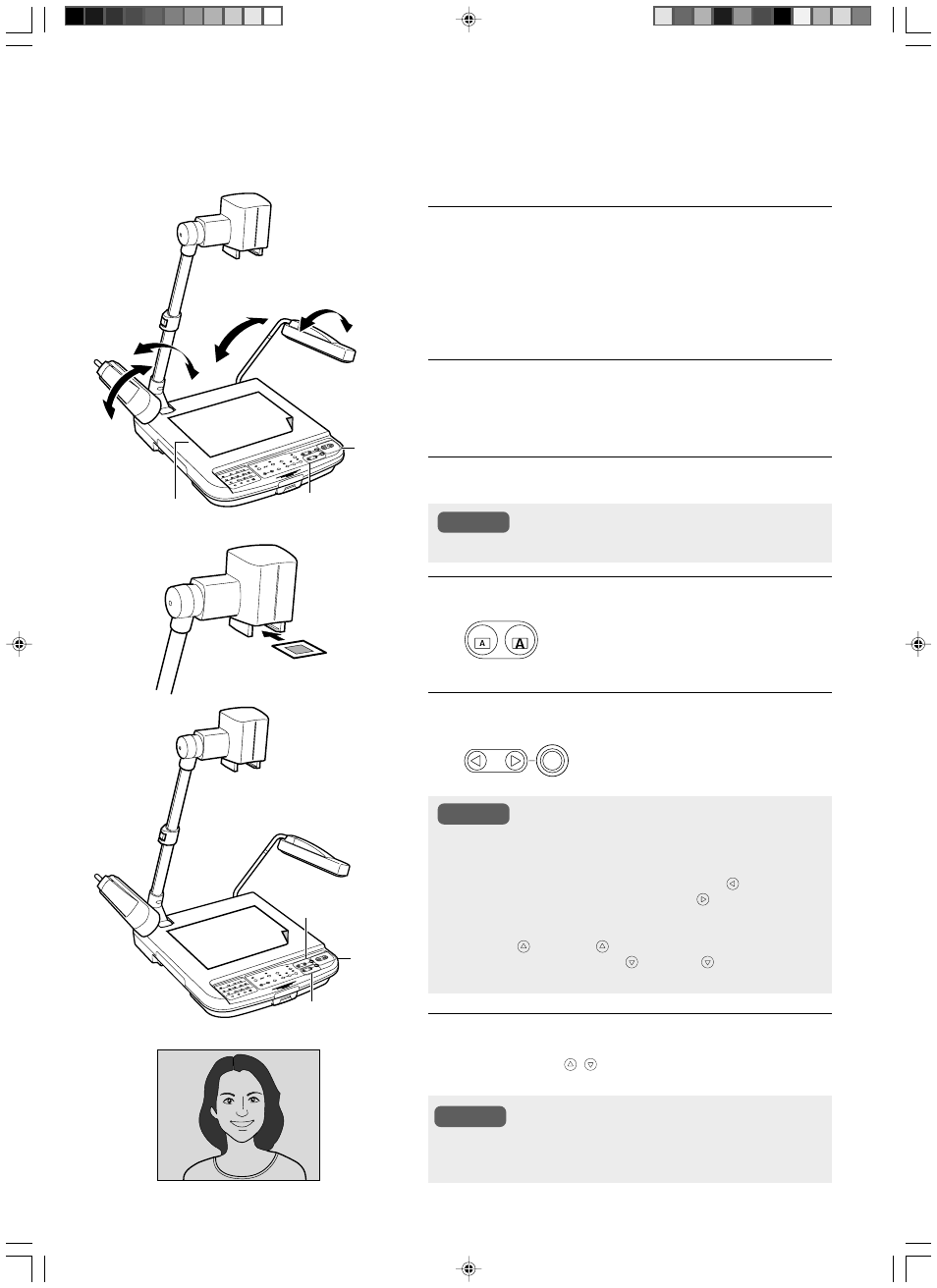 A

A